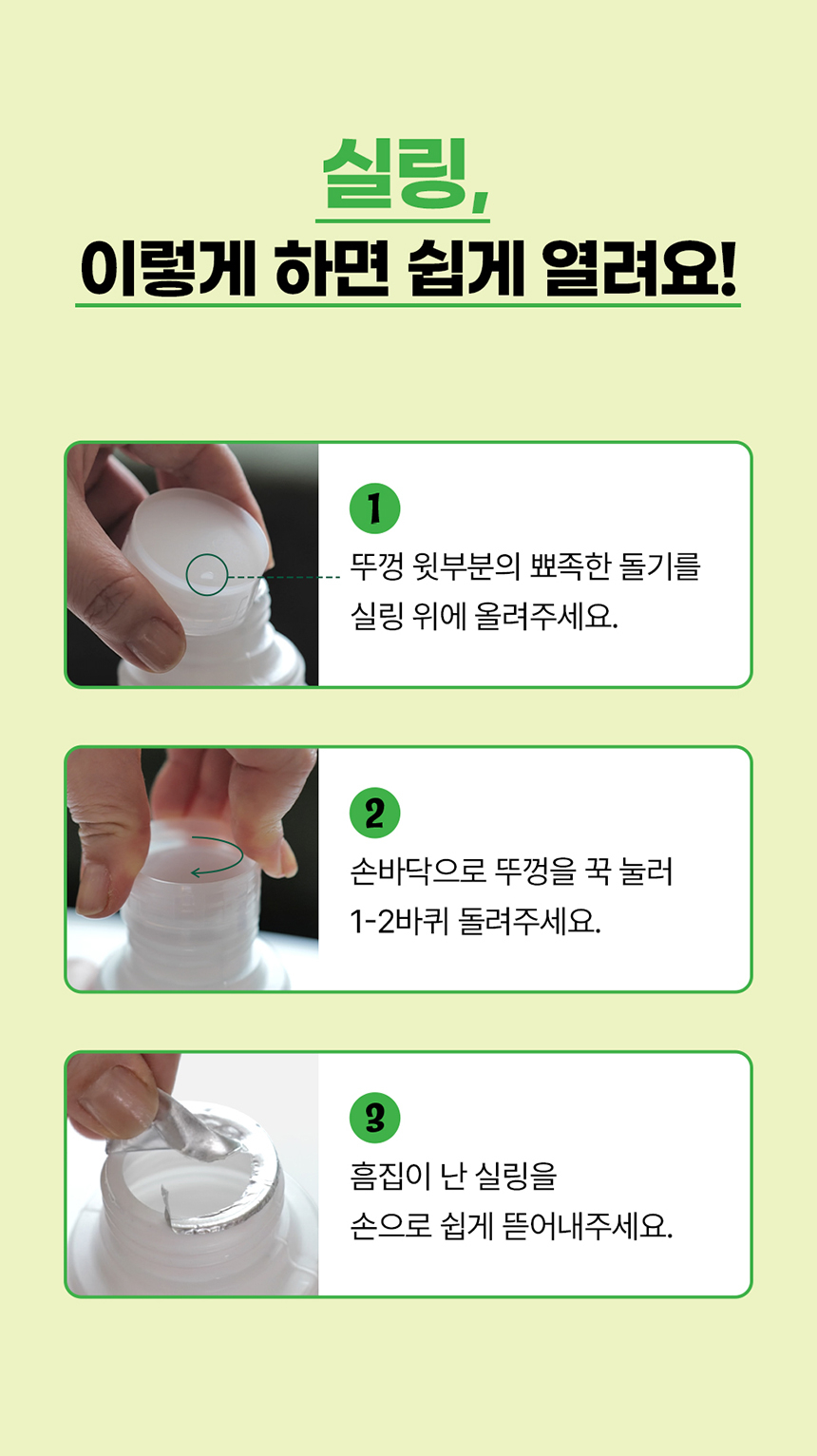 실링,
이렇게 하면 쉽게 열려요!

1
뚜껑 윗부분의 뾰족한 돌기를 실링 위에 올려주세요.

2
손바닥으로 뚜껑을 꾹 눌러 1-2바퀴 돌려주세요.

3
흠집이 난 실링을 손으로 쉽게 뜯어내주세요.