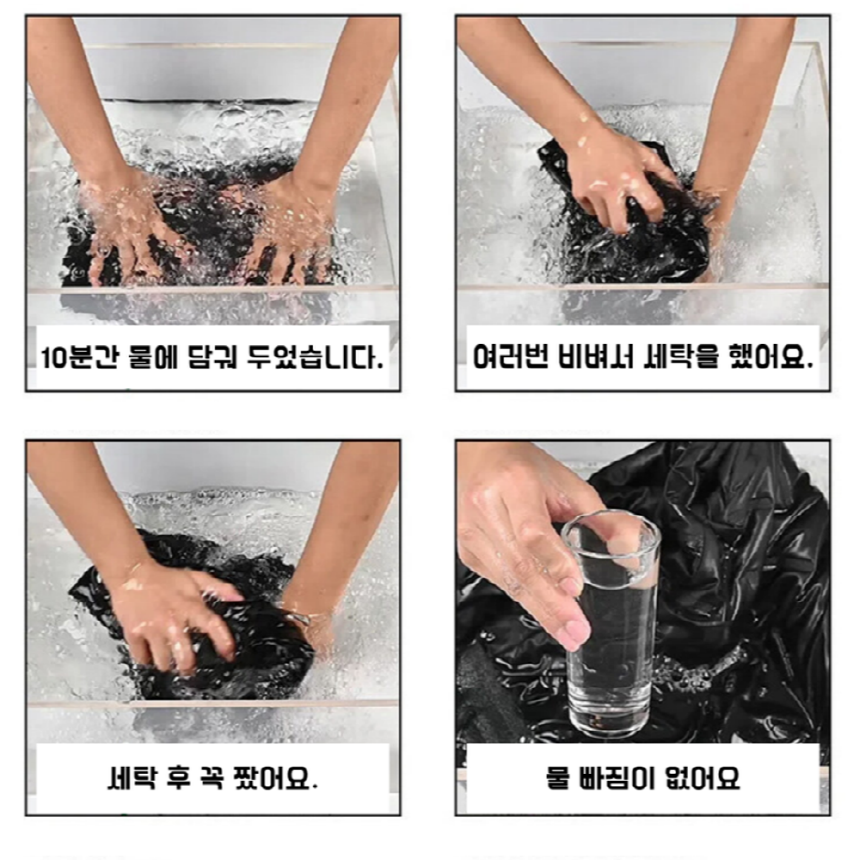 10분간 물에 담궈 두었습니다.

여러번 비벼서 세탁을 했어요.

세탁 후 꼭 짰어요.

물 빠짐이 없어요