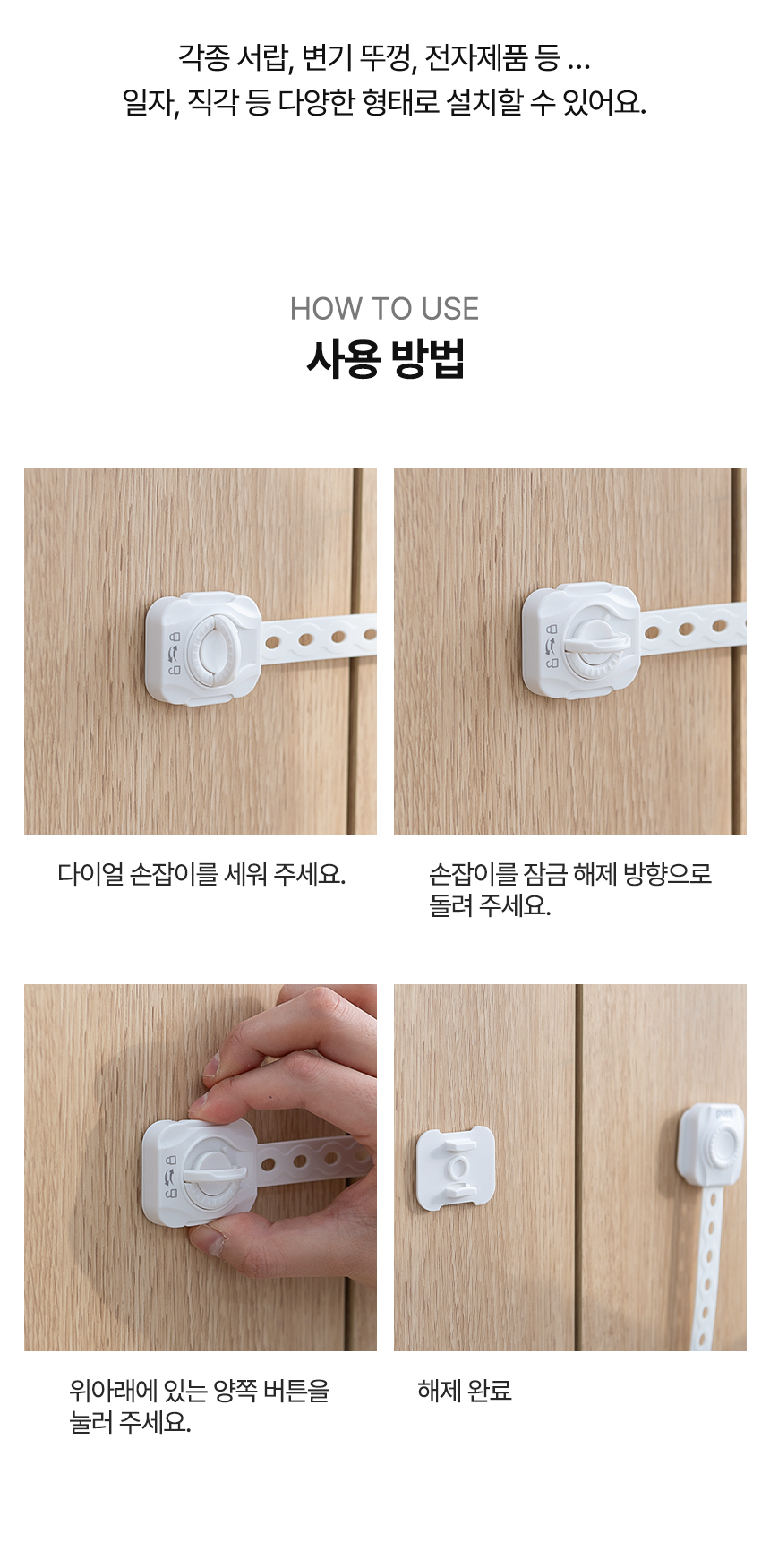 각종 서랍, 변기 뚜껑, 전자제품 등 ...
일자, 직각 등 다양한 형태로 설치할 수 있어요.

HOW TO USE
사용 방법

다이얼 손잡이를 세워 주세요.

손잡이를 잠금 해제 방향으로 돌려 주세요.

위아래에 있는 양쪽 버튼을 눌러 주세요.

해제 완료