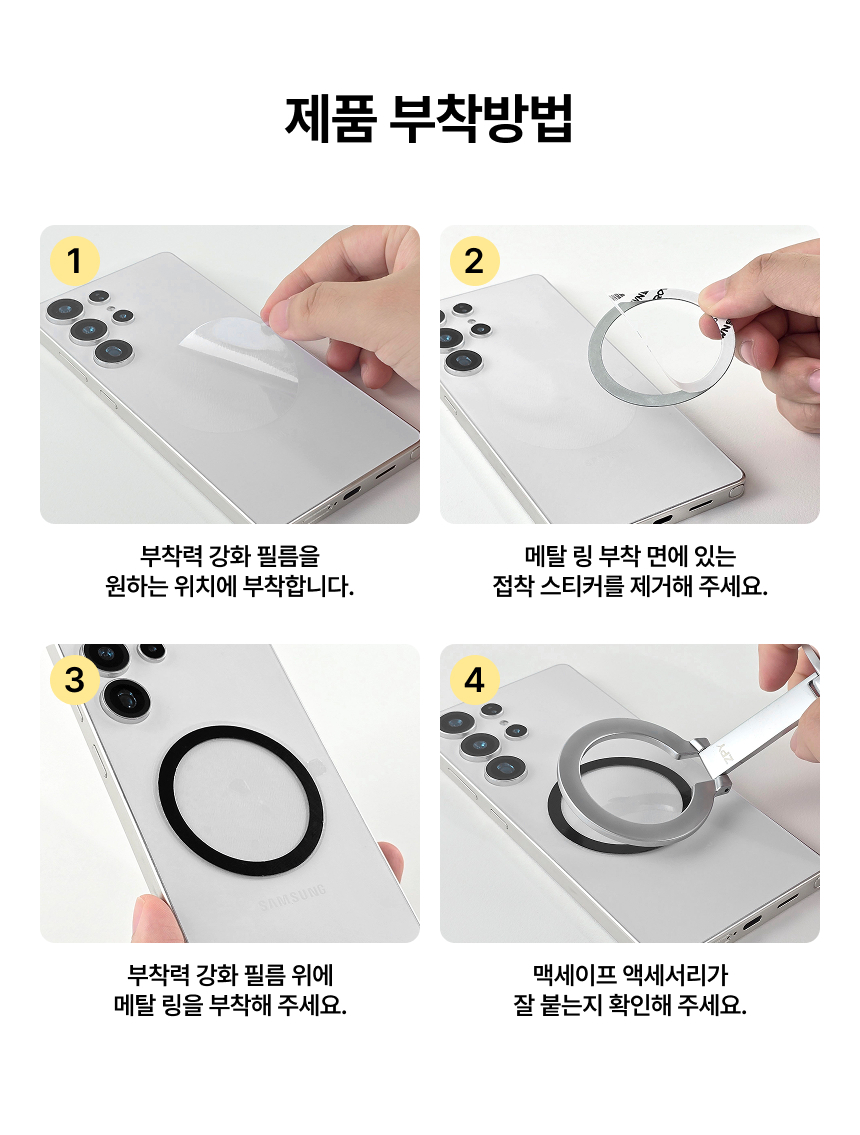 제품 부착방법

1

부착력 강화 필름을
원하는 위치에 부착합니다.

2

메탈 링 부착 면에 있는
접착 스티커를 제거해 주세요.

3

SAMSUNG

부착력 강화 필름 위에
메탈 링을 부착해 주세요.

4

맥세이프 액세서리가
잘 붙는지 확인해 주세요.