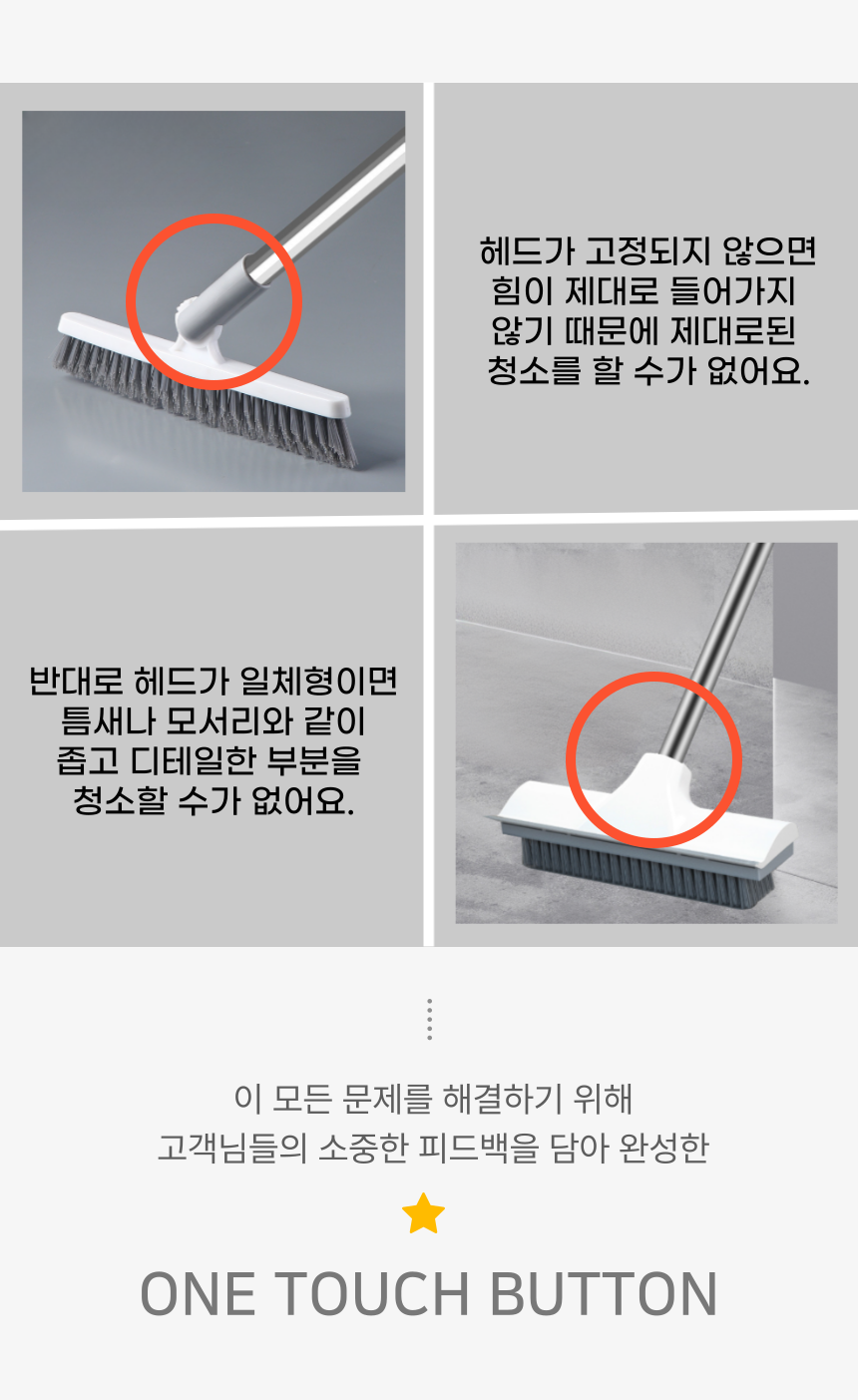 헤드가 고정되지 않으면
힘이 제대로 들어가지
않기 때문에 제대로된
청소를 할 수가 없어요.

반대로 헤드가 일체형이면
틈새나 모서리와 같이
좁고 디테일한 부분을
청소할 수가 없어요.

이 모든 문제를 해결하기 위해
고객님들의 소중한 피드백을 담아 완성한

ONE TOUCH BUTTON