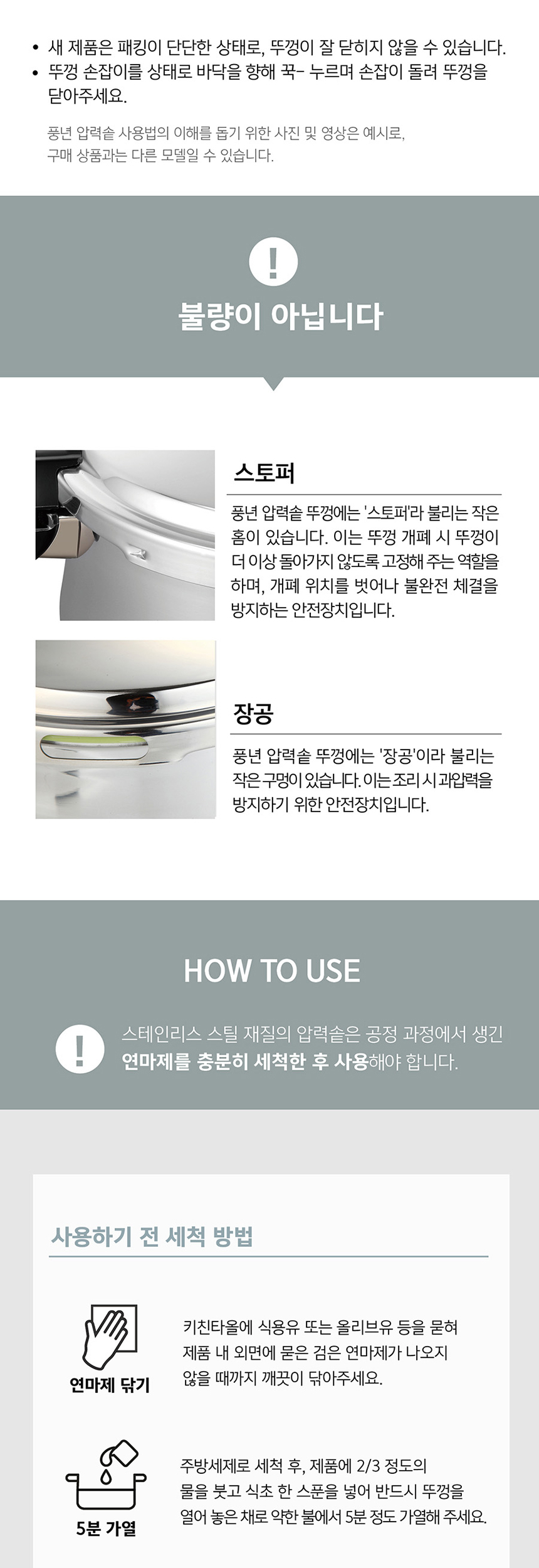 • 새 제품은 패킹이 단단한 상태로, 뚜껑이 잘 닫히지 않을 수 있습니다.
• 뚜껑 손잡이를 상태로 바닥을 향해 꾹– 누르며 손잡이 돌려 뚜껑을 닫아주세요.

풍년 압력솥 사용법의 이해를 돕기 위한 사진 및 영상은 예시로, 구매 상품과는 다른 모델일 수 있습니다.

!

불량이 아닙니다

스토퍼

풍년 압력솥 뚜껑에는 '스토퍼'라 불리는 작은 홈이 있습니다. 이는 뚜껑 개폐 시 뚜껑이 더 이상 돌아가지 않도록 고정해 주는 역할을 하며, 개폐 위치를 벗어나 불완전 체결을 방지하는 안전장치입니다.

장공

풍년 압력솥 뚜껑에는 '장공'이라 불리는 작은 구멍이 있습니다. 이는 조리 시 과압력을 방지하기 위한 안전장치입니다.

HOW TO USE

!

스테인리스 스틸 재질의 압력솥은 공정 과정에서 생긴 연마제를 충분히 세척한 후 사용해야 합니다.

사용하기 전 세척 방법

연마제 닦기

키친타올에 식용유 또는 올리브유 등을 묻혀 제품 내 외면에 묻은 검은 연마제가 나오지 않을 때까지 깨끗이 닦아주세요.

5분 가열

주방세제로 세척 후, 제품에 2/3 정도의 물을 붓고 식초 한 스푼을 넣어 반드시 뚜껑을 열어 놓은 채로 약한 불에서 5분 정도 가열해 주세요.