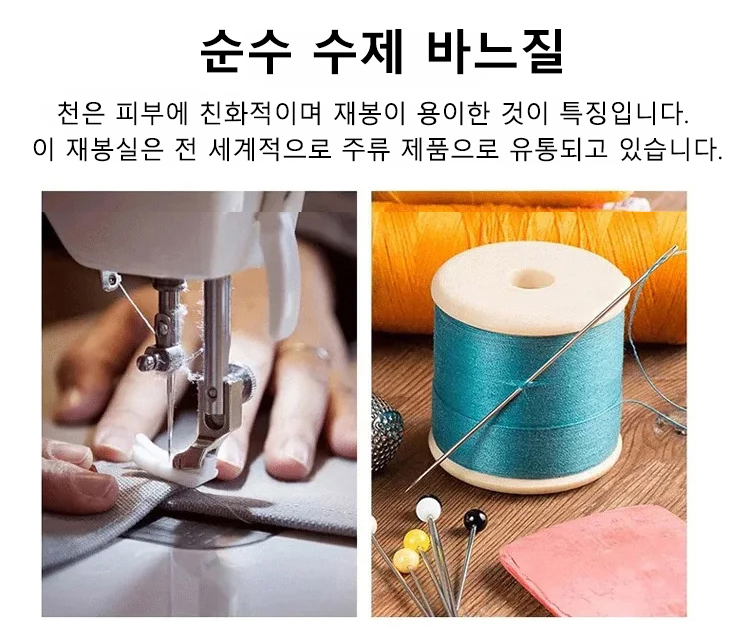 순수 수제 바느질

천은 피부에 친화적이며 재봉이 용이한 것이 특징입니다.
이 재봉실은 전 세계적으로 주류 제품으로 유통되고 있습니다.