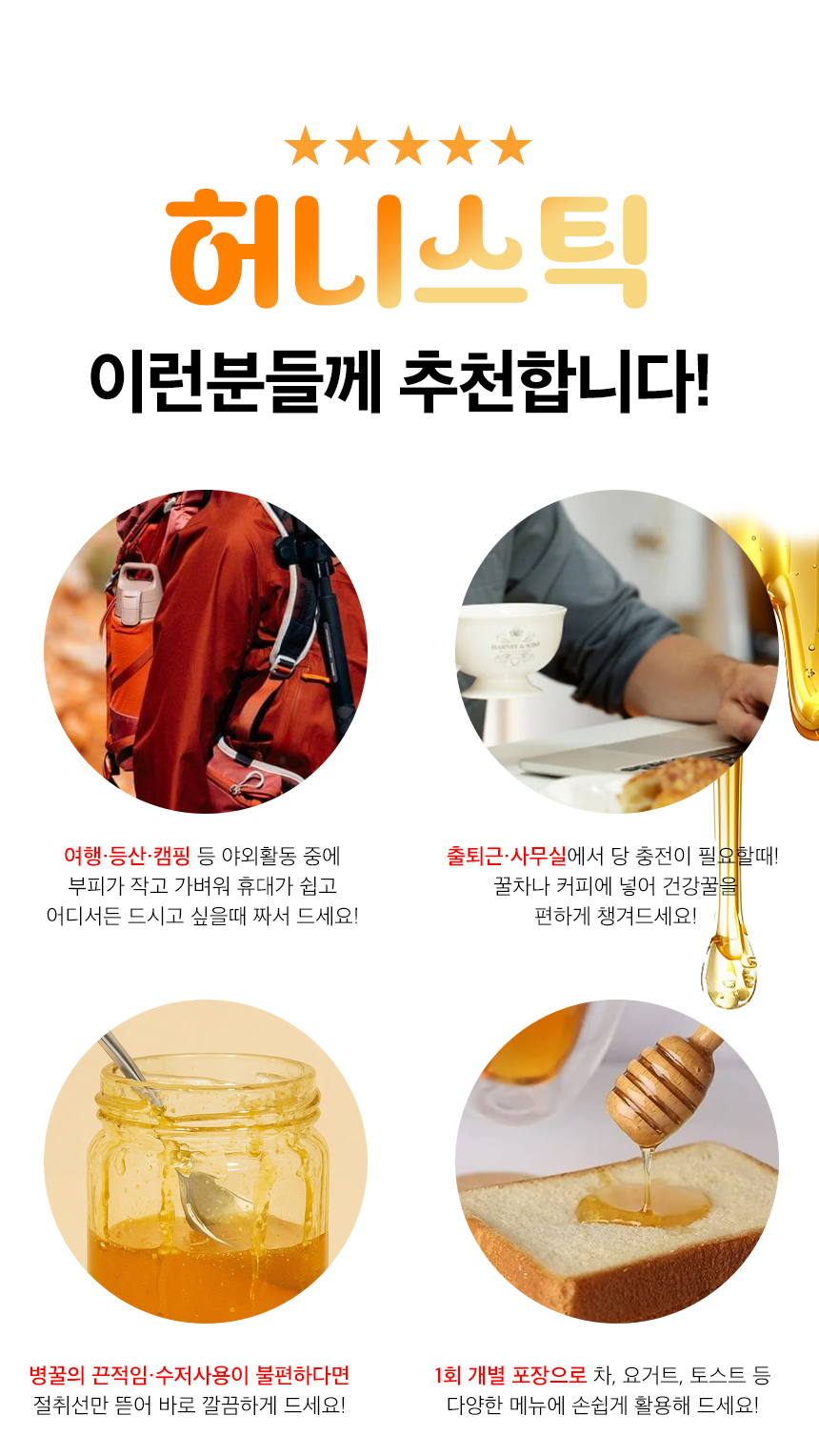 ★★★★★
허니스틱
이런분들께 추천합니다!

HARNEY & SONS

여행·등산·캠핑 등 야외활동 중에 부피가 작고 가벼워 휴대가 쉽고 어디서든 드시고 싶을때 짜서 드세요!

출퇴근·사무실에서 당 충전이 필요할때! 꿀차나 커피에 넣어 건강꿀을 편하게 챙겨드세요!

병꿀의 끈적임·수저사용이 불편하다면 절취선만 뜯어 바로 깔끔하게 드세요!

1회 개별 포장으로 차, 요거트, 토스트 등 다양한 메뉴에 손쉽게 활용해 드세요!