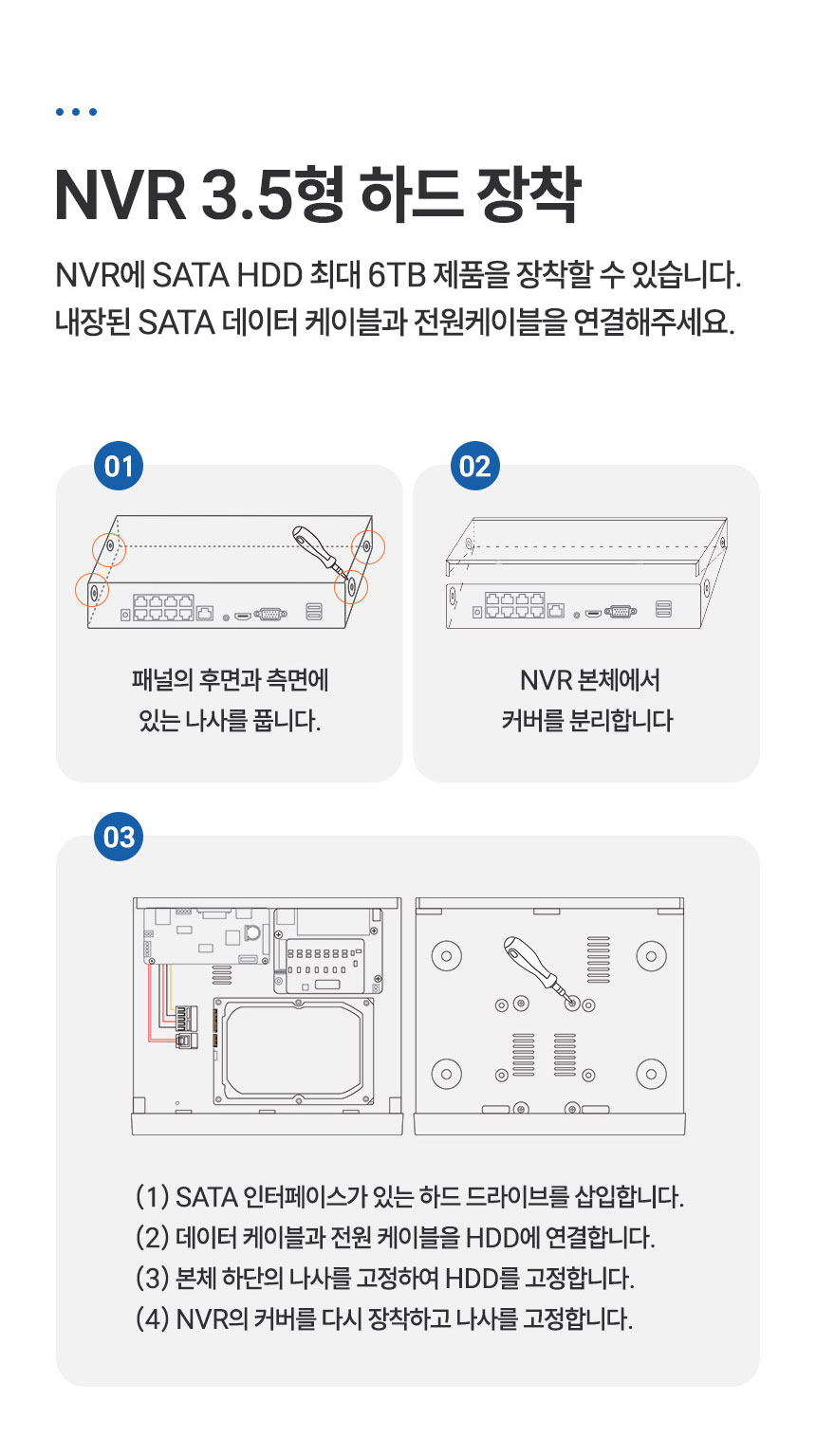 NVR 3.5형 하드 장착

NVR에 SATA HDD 최대 6TB 제품을 장착할 수 있습니다. 내장된 SATA 데이터 케이블과 전원케이블을 연결해주세요.

01

패널의 후면과 측면에 있는 나사를 풉니다.

02

NVR 본체에서 커버를 분리합니다

03

(1) SATA 인터페이스가 있는 하드 드라이브를 삽입합니다.
(2) 데이터 케이블과 전원 케이블을 HDD에 연결합니다.
(3) 본체 하단의 나사를 고정하여 HDD를 고정합니다.
(4) NVR의 커버를 다시 장착하고 나사를 고정합니다.