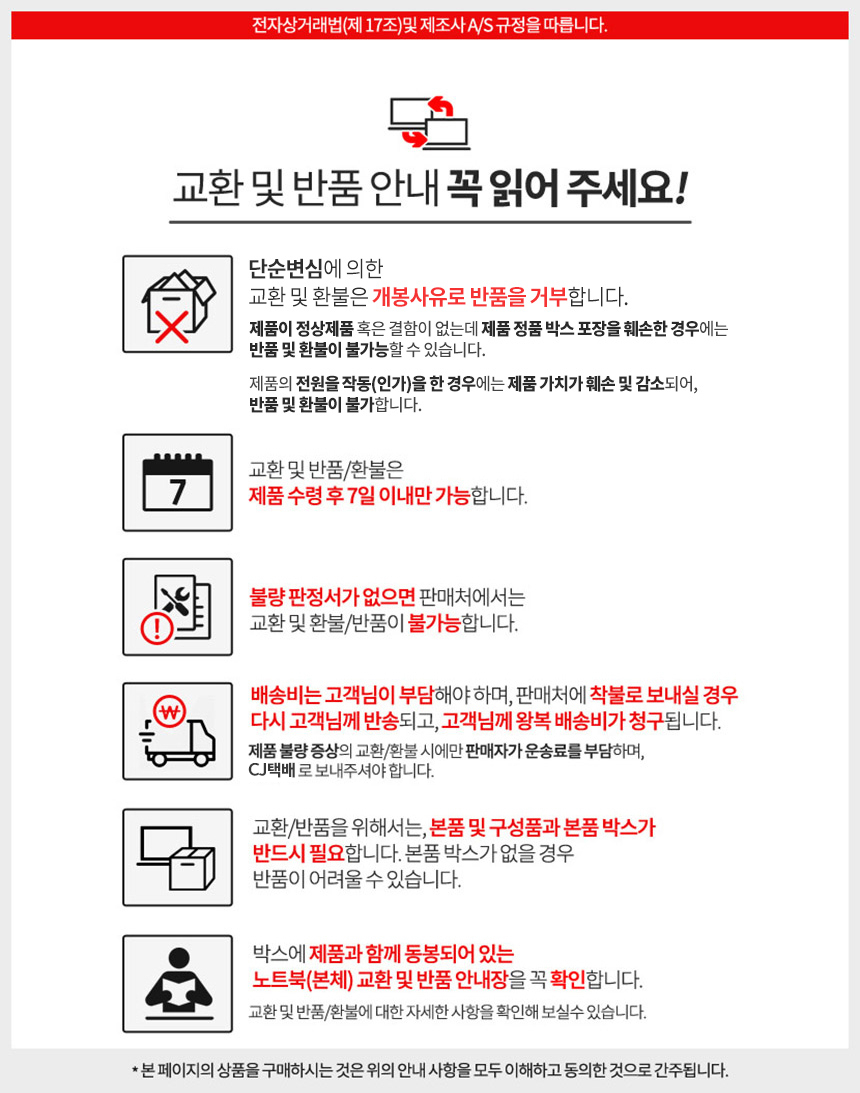 전자상거래법(제 17조)및 제조사 A/S 규정을 따릅니다.

교환 및 반품 안내 꼭 읽어 주세요!

단순변심에 의한
교환 및 환불은 개봉사유로 반품을 거부합니다.
제품이 정상제품 혹은 결함이 없는데 제품 정품 박스 포장을 훼손한 경우에는 반품 및 환불이 불가능할 수 있습니다.

제품의 전원을 작동(인가)을 한 경우에는 제품 가치가 훼손 및 감소되어, 반품 및 환불이 불가합니다.

7

교환 및 반품/환불은
제품 수령 후 7일 이내만 가능합니다.

불량 판정서가 없으면 판매처에서는
교환 및 환불/반품이 불가능합니다.

₩

배송비는 고객님이 부담해야 하며, 판매처에 착불로 보내실 경우
다시 고객님께 반송되고, 고객님께 왕복 배송비가 청구됩니다.
제품 불량 증상의 교환/환불 시에만 판매자가 운송료를 부담하며,
CJ택배 로 보내주셔야 합니다.

교환/반품을 위해서는, 본품 및 구성품과 본품 박스가
반드시 필요합니다. 본품 박스가 없을 경우
반품이 어려울 수 있습니다.

박스에 제품과 함께 동봉되어 있는
노트북(본체) 교환 및 반품 안내장을 꼭 확인합니다.
교환 및 반품/환불에 대한 자세한 사항을 확인해 보실수 있습니다.

* 본 페이지의 상품을 구매하시는 것은 위의 안내 사항을 모두 이해하고 동의한 것으로 간주됩니다.