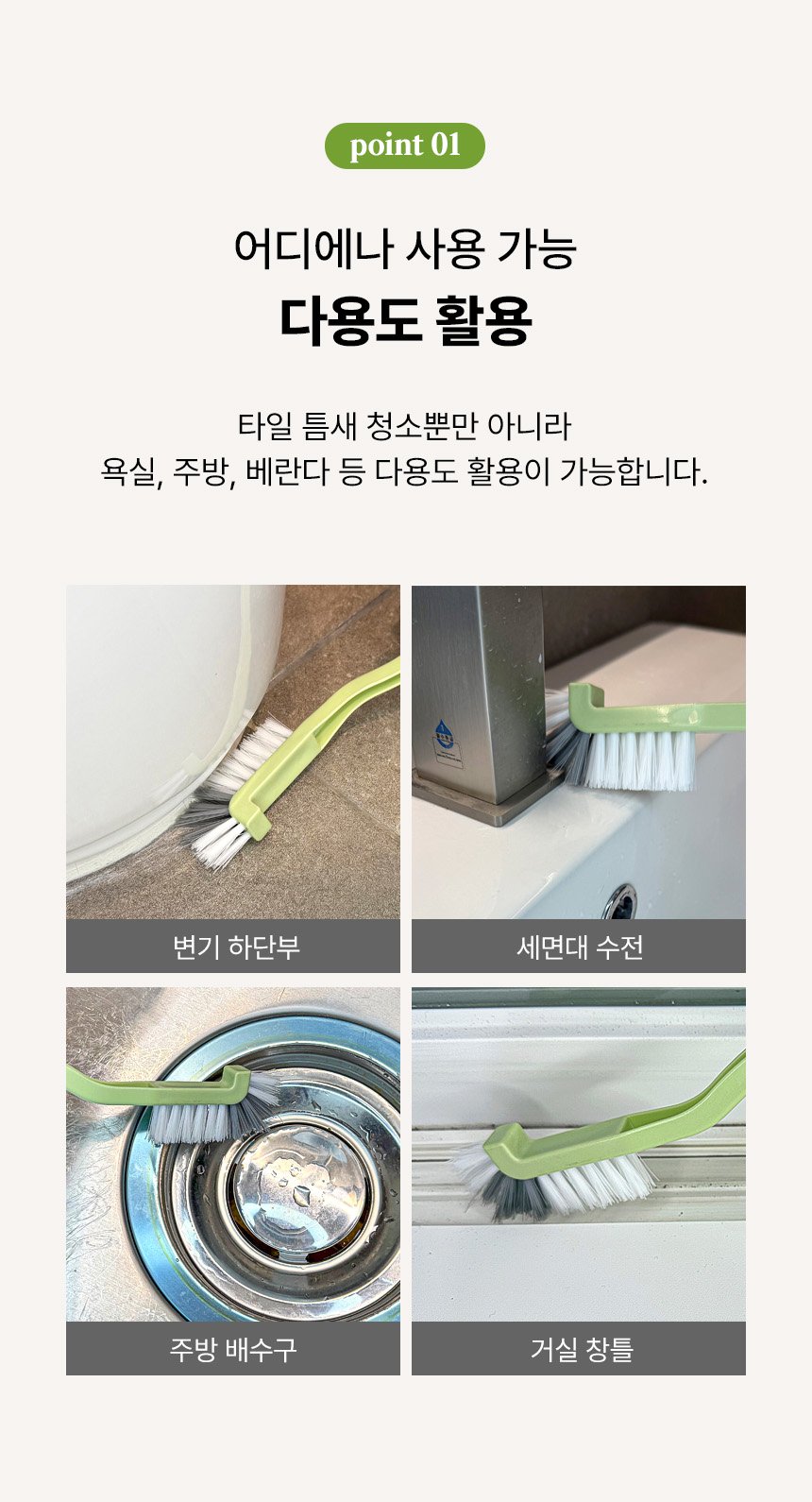 point 01

어디에나 사용 가능
다용도 활용

타일 틈새 청소뿐만 아니라
욕실, 주방, 베란다 등 다용도 활용이 가능합니다.

변기 하단부

세면대 수전

주방 배수구

거실 창틀