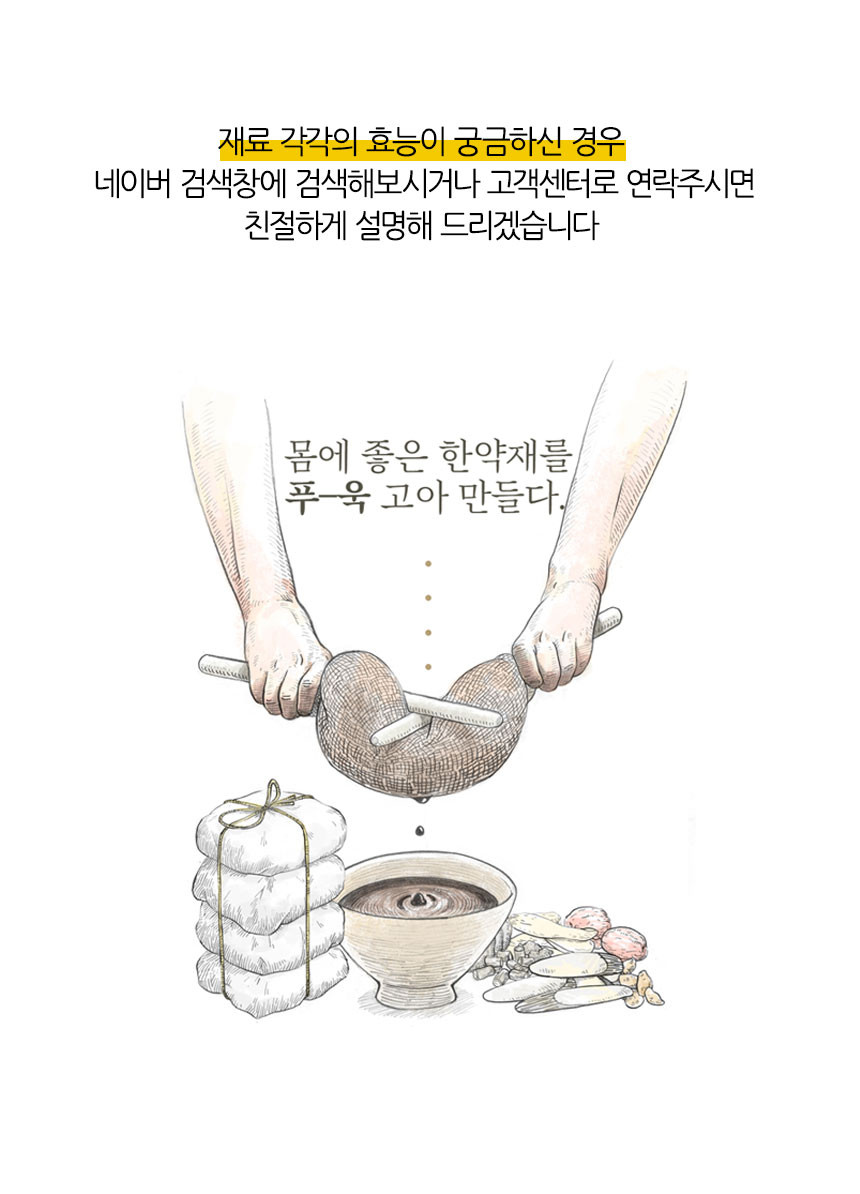 재료 각각의 효능이 궁금하신 경우
네이버 검색창에 검색해보시거나 고객센터로 연락주시면
친절하게 설명해 드리겠습니다

몸에 좋은 한약재를
푸-욱 고아 만들다.