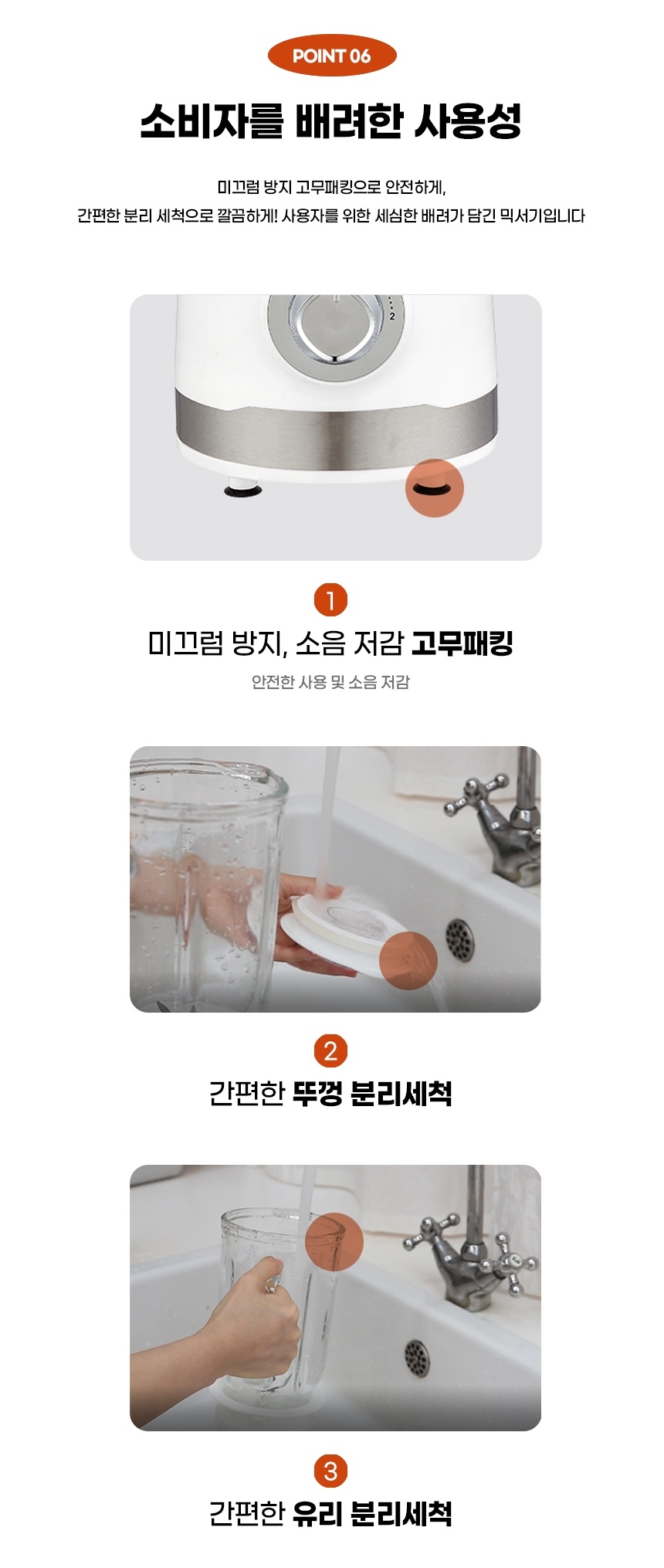 POINT 06

소비자를 배려한 사용성

미끄럼 방지 고무패킹으로 안전하게,
간편한 분리 세척으로 깔끔하게! 사용자를 위한 세심한 배려가 담긴 믹서기입니다

2

1

미끄럼 방지, 소음 저감 고무패킹

안전한 사용 및 소음 저감

2

간편한 뚜껑 분리세척

3

간편한 유리 분리세척