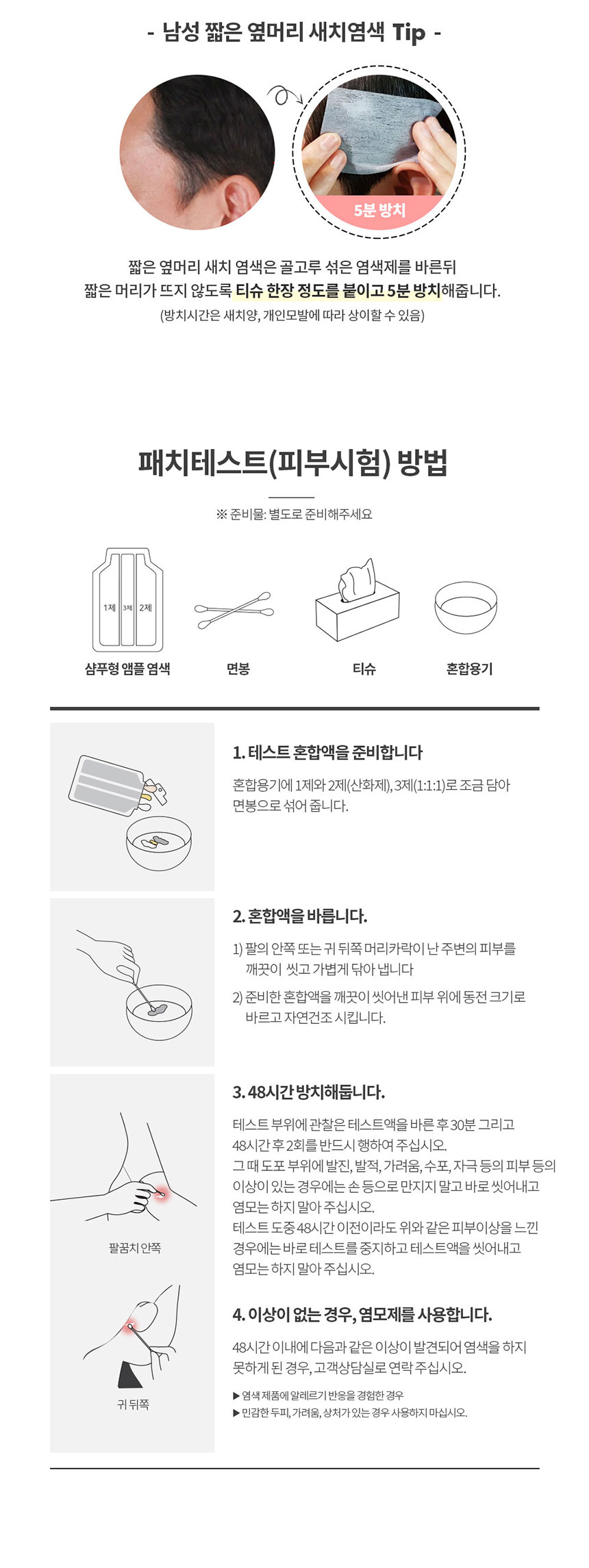 - 남성 짧은 옆머리 새치염색 Tip -

5분 방치

짧은 옆머리 새치 염색은 골고루 섞은 염색제를 바른뒤 짧은 머리가 뜨지 않도록 티슈 한장 정도를 붙이고 5분 방치해줍니다.
(방치시간은 새치양, 개인모발에 따라 상이할 수 있음)

패치테스트(피부시험) 방법

※ 준비물: 별도로 준비해주세요

1제 3제 2제

샴푸형 앰플 염색

면봉

티슈

혼합용기

1. 테스트 혼합액을 준비합니다

혼합용기에 1제와 2제(산화제), 3제(1:1:1)로 조금 담아 면봉으로 섞어 줍니다.

2. 혼합액을 바릅니다.

1) 팔의 안쪽 또는 귀 뒤쪽 머리카락이 난 주변의 피부를 깨끗이 씻고 가볍게 닦아 냅니다

2) 준비한 혼합액을 깨끗이 씻어낸 피부 위에 동전 크기로 바르고 자연건조 시킵니다.

3. 48시간 방치해둡니다.

테스트 부위에 관찰은 테스트액을 바른 후 30분 그리고 48시간 후 2회를 반드시 행하여 주십시오.
그 때 도포 부위에 발진, 발적, 가려움, 수포, 자극 등의 피부 등의 이상이 있는 경우에는 손 등으로 만지지 말고 바로 씻어내고 염모는 하지 말아 주십시오.
테스트 도중 48시간 이전이라도 위와 같은 피부이상을 느낀 경우에는 바로 테스트를 중지하고 테스트액을 씻어내고 염모는 하지 말아 주십시오.

팔꿈치 안쪽

4. 이상이 없는 경우, 염모제를 사용합니다.

48시간 이내에 다음과 같은 이상이 발견되어 염색을 하지 못하게 된 경우, 고객상담실로 연락 주십시오.

▶ 염색 제품에 알레르기 반응을 경험한 경우
▶ 민감한 두피, 가려움, 상처가 있는 경우 사용하지 마십시오.

귀 뒤쪽