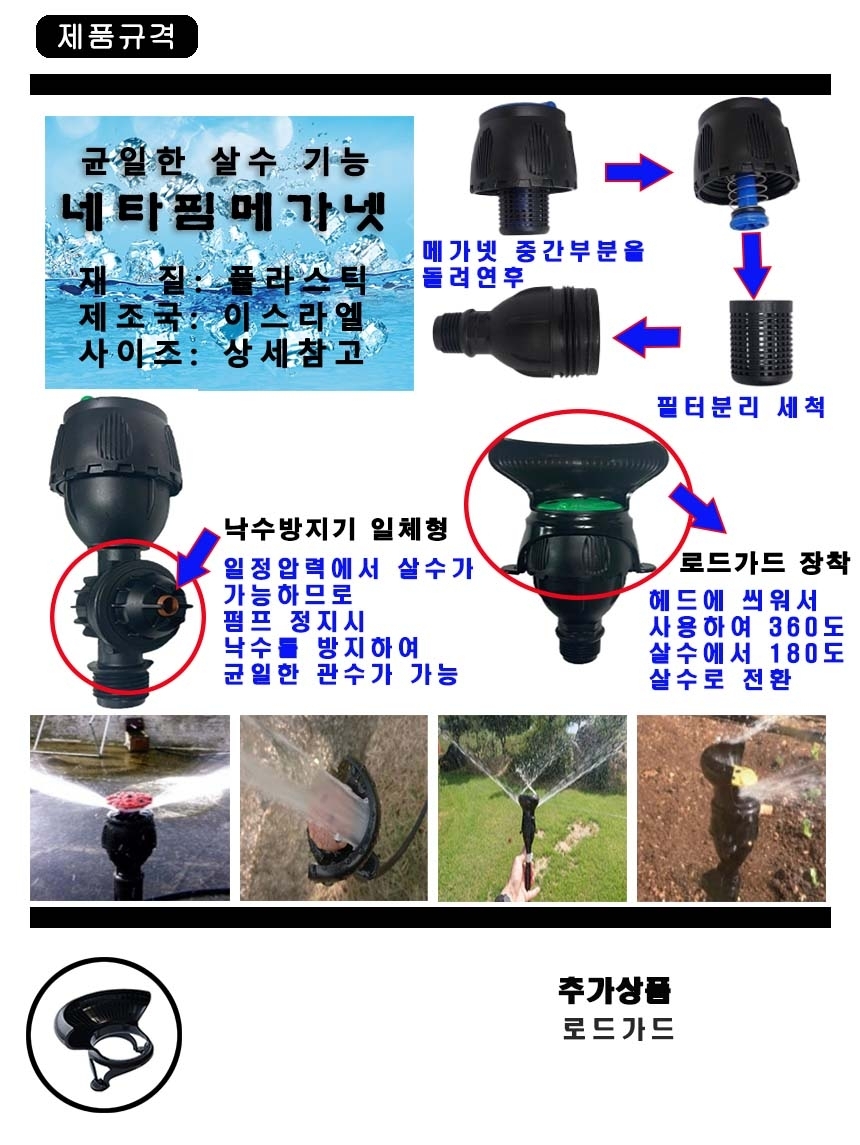 제품규격

균일한 살수 기능
네타핌메가넷
재 질: 플라스틱
제조국: 이스라엘
사이즈: 상세참고

메가넷 중간부분을 돌려연후

필터분리 세척

낙수방지기 일체형

일정압력에서 살수가 가능하므로 펌프 정지시 낙수를 방지하여 균일한 관수가 가능

로드가드 장착

헤드에 씌워서 사용하여 360도 살수에서 180도 살수로 전환

추가상품
로드가드