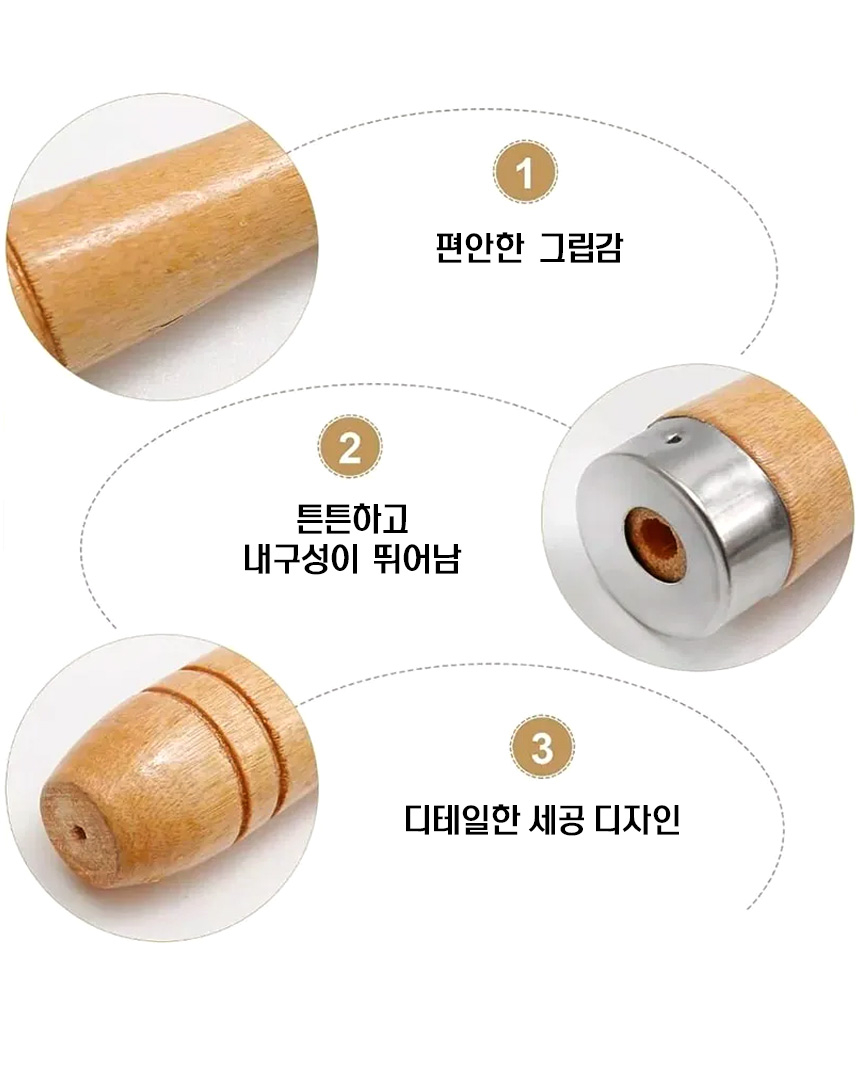 1

편안한 그립감

2

튼튼하고
내구성이 뛰어남

3

디테일한 세공 디자인