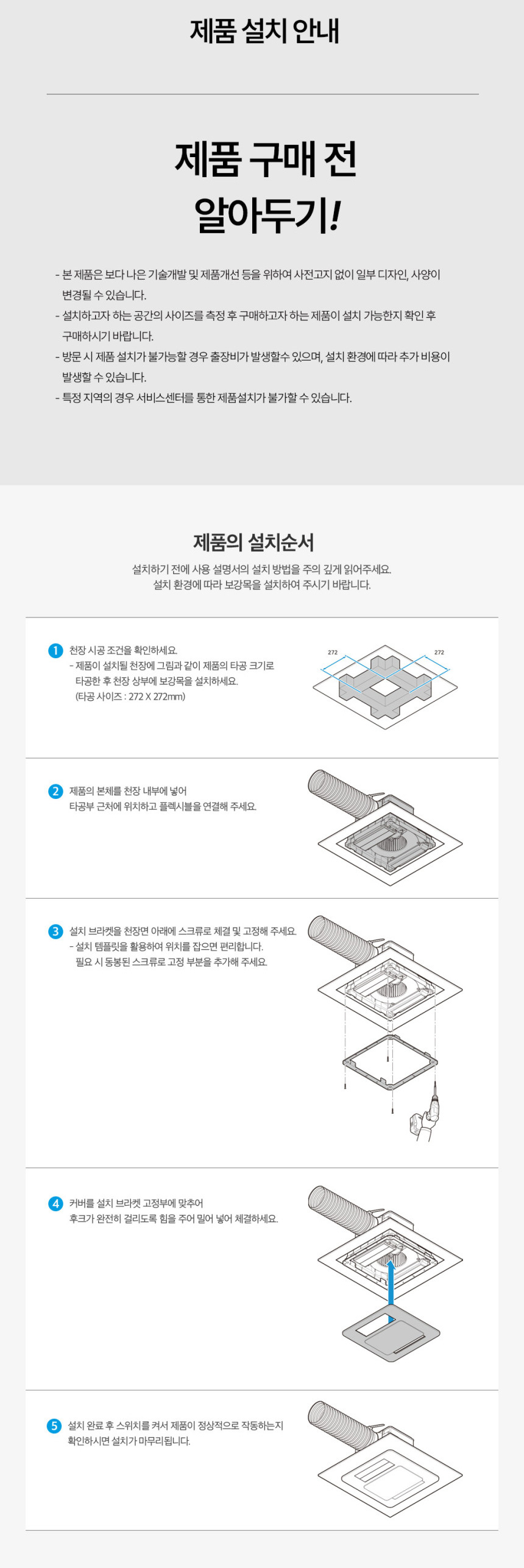 제품 설치 안내

제품 구매 전 알아두기!

- 본 제품은 보다 나은 기술개발 및 제품개선 등을 위하여 사전고지 없이 일부 디자인, 사양이 변경될 수 있습니다.
- 설치하고자 하는 공간의 사이즈를 측정 후 구매하고자 하는 제품이 설치 가능한지 확인 후 구매하시기 바랍니다.
- 방문 시 제품 설치가 불가능할 경우 출장비가 발생할수 있으며, 설치 환경에 따라 추가 비용이 발생할 수 있습니다.
- 특정 지역의 경우 서비스센터를 통한 제품설치가 불가할 수 있습니다.

제품의 설치순서

설치하기 전에 사용 설명서의 설치 방법을 주의 깊게 읽어주세요.
설치 환경에 따라 보강목을 설치하여 주시기 바랍니다.

1 천장 시공 조건을 확인하세요.
- 제품이 설치될 천장에 그림과 같이 제품의 타공 크기로 타공한 후 천장 상부에 보강목을 설치하세요.
(타공 사이즈 : 272 X 272mm)

272
272

2 제품의 본체를 천장 내부에 넣어 타공부 근처에 위치하고 플렉시블을 연결해 주세요.

3 설치 브라켓을 천장면 아래에 스크류로 체결 및 고정해 주세요.
- 설치 템플릿을 활용하여 위치를 잡으면 편리합니다.
필요 시 동봉된 스크류로 고정 부분을 추가해 주세요.

4 커버를 설치 브라켓 고정부에 맞추어 후크가 완전히 걸리도록 힘을 주어 밀어 넣어 체결하세요.

5 설치 완료 후 스위치를 켜서 제품이 정상적으로 작동하는지 확인하시면 설치가 마무리됩니다.