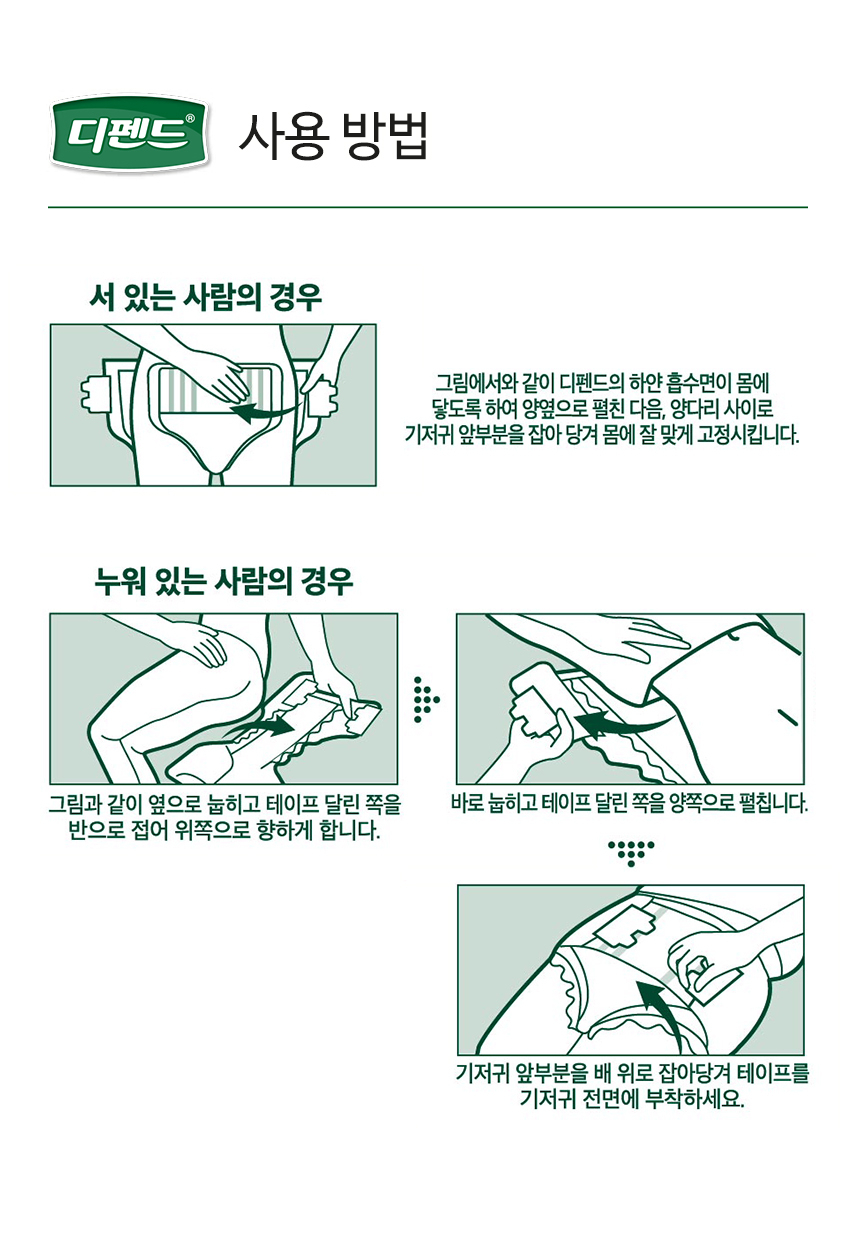 디펜드® 사용 방법

서 있는 사람의 경우

그림에서와 같이 디펜드의 하얀 흡수면이 몸에 닿도록 하여 양옆으로 펼친 다음, 양다리 사이로 기저귀 앞부분을 잡아 당겨 몸에 잘 맞게 고정시킵니다.

누워 있는 사람의 경우

그림과 같이 옆으로 눕히고 테이프 달린 쪽을 반으로 접어 위쪽으로 향하게 합니다.

바로 눕히고 테이프 달린 쪽을 양쪽으로 펼칩니다.

기저귀 앞부분을 배 위로 잡아당겨 테이프를 기저귀 전면에 부착하세요.