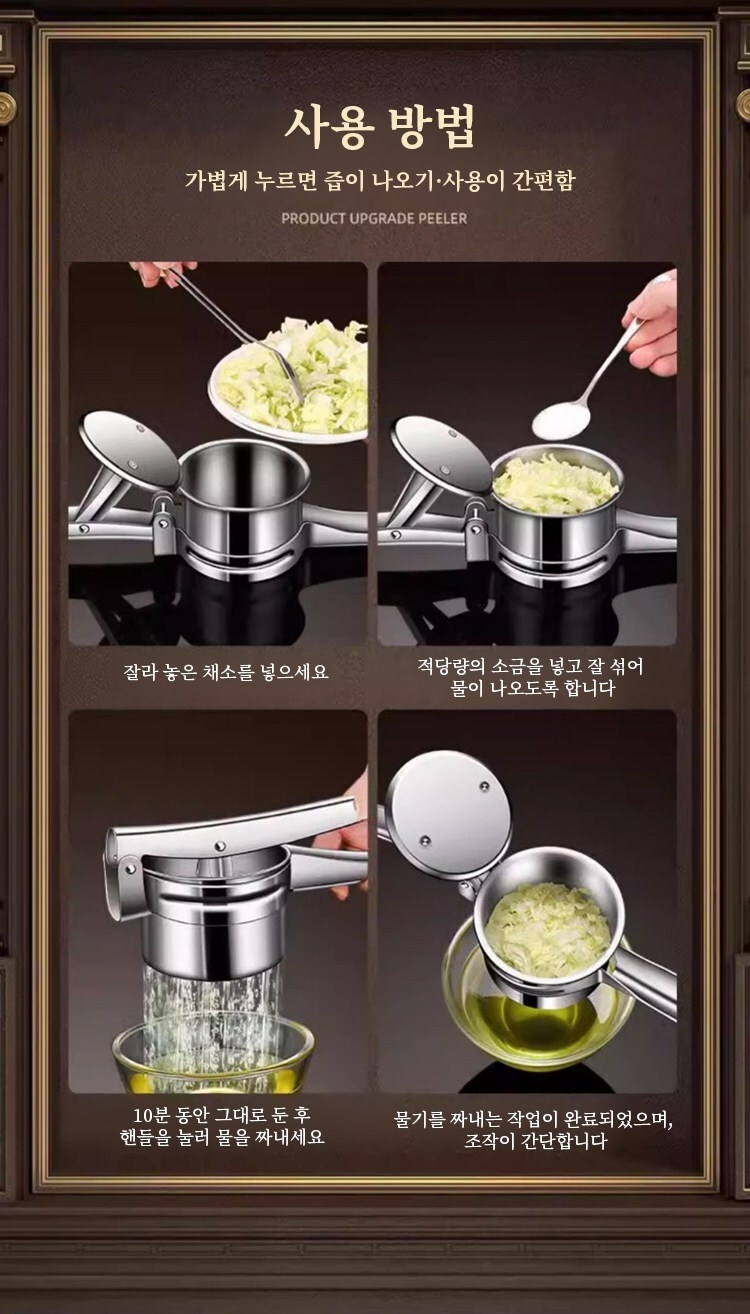 사용 방법

가볍게 누르면 즙이 나오기·사용이 간편함

PRODUCT UPGRADE PEELER

잘라 놓은 채소를 넣으세요

적당량의 소금을 넣고 잘 섞어 물이 나오도록 합니다

10분 동안 그대로 둔 후 핸들을 눌러 물을 짜내세요

물기를 짜내는 작업이 완료되었으며, 조작이 간단합니다