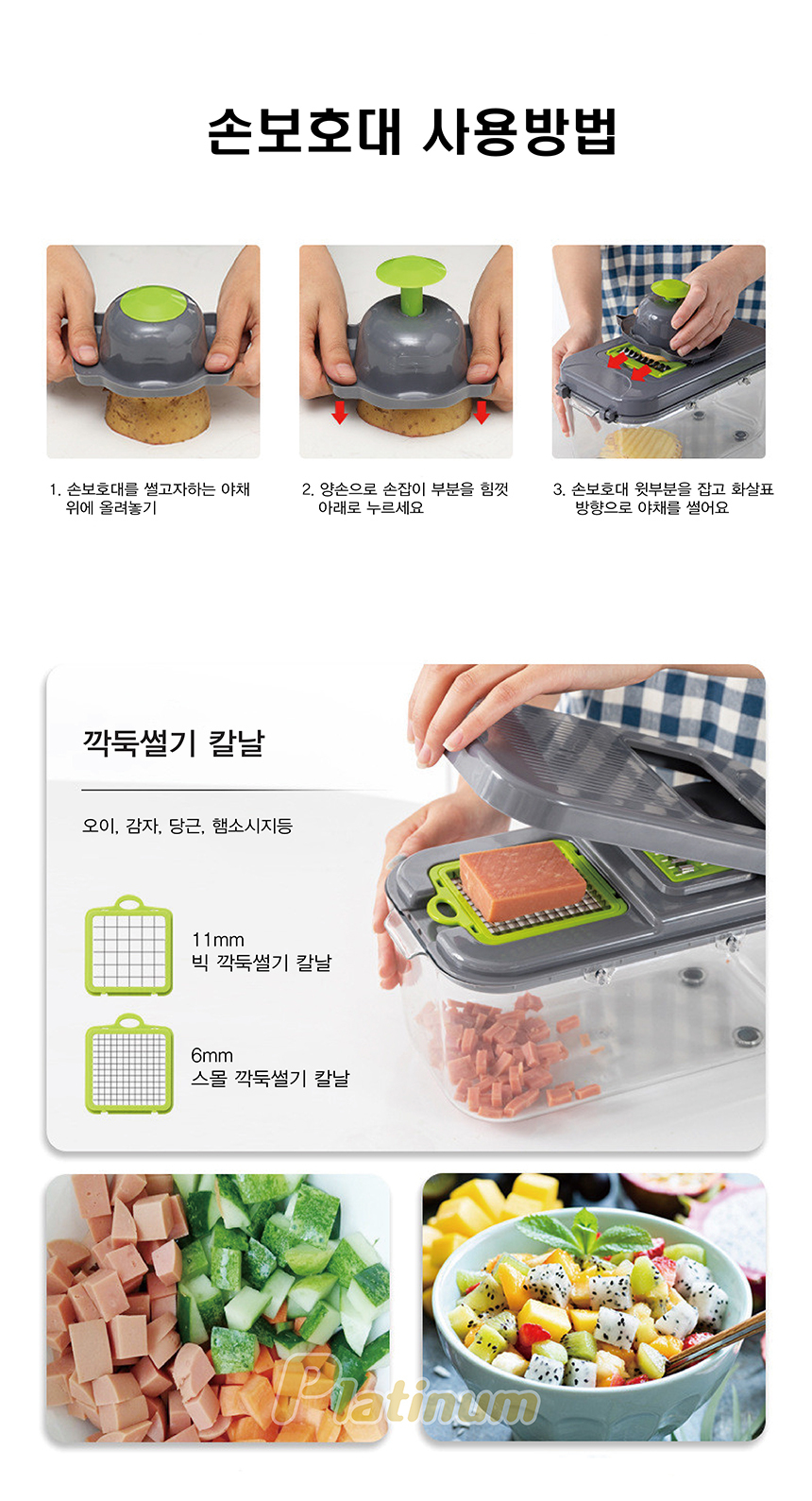 손보호대 사용방법

1. 손보호대를 썰고자하는 야채 위에 올려놓기

2. 양손으로 손잡이 부분을 힘껏 아래로 누르세요

3. 손보호대 윗부분을 잡고 화살표 방향으로 야채를 썰어요

깍둑썰기 칼날

오이, 감자, 당근, 햄소시지등

11mm
빅 깍둑썰기 칼날

6mm
스몰 깍둑썰기 칼날

Platinum