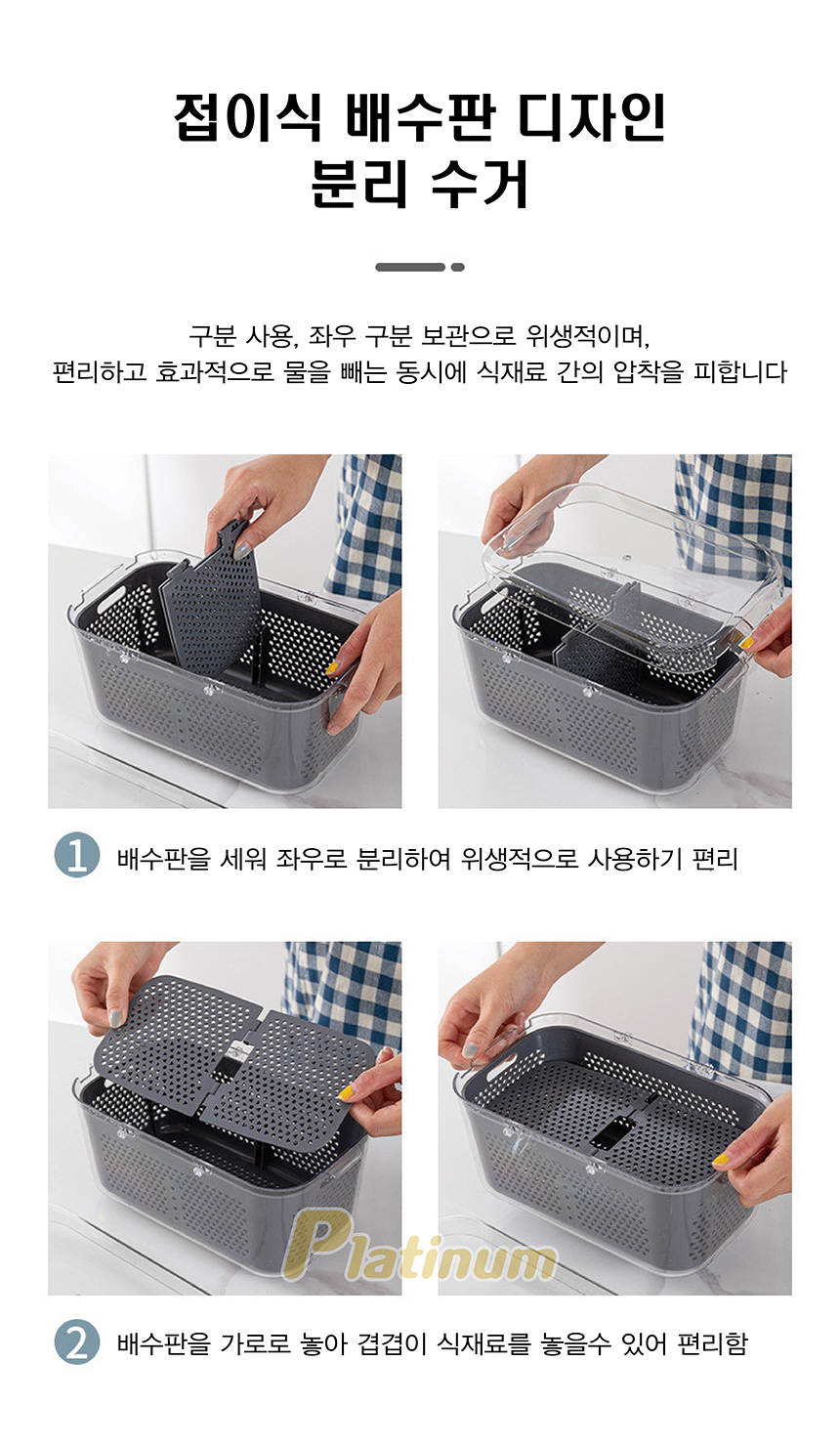 접이식 배수판 디자인
분리 수거

구분 사용, 좌우 구분 보관으로 위생적이며,
편리하고 효과적으로 물을 빼는 동시에 식재료 간의 압착을 피합니다

1 배수판을 세워 좌우로 분리하여 위생적으로 사용하기 편리

Platinum

2 배수판을 가로로 놓아 겹겹이 식재료를 놓을수 있어 편리함