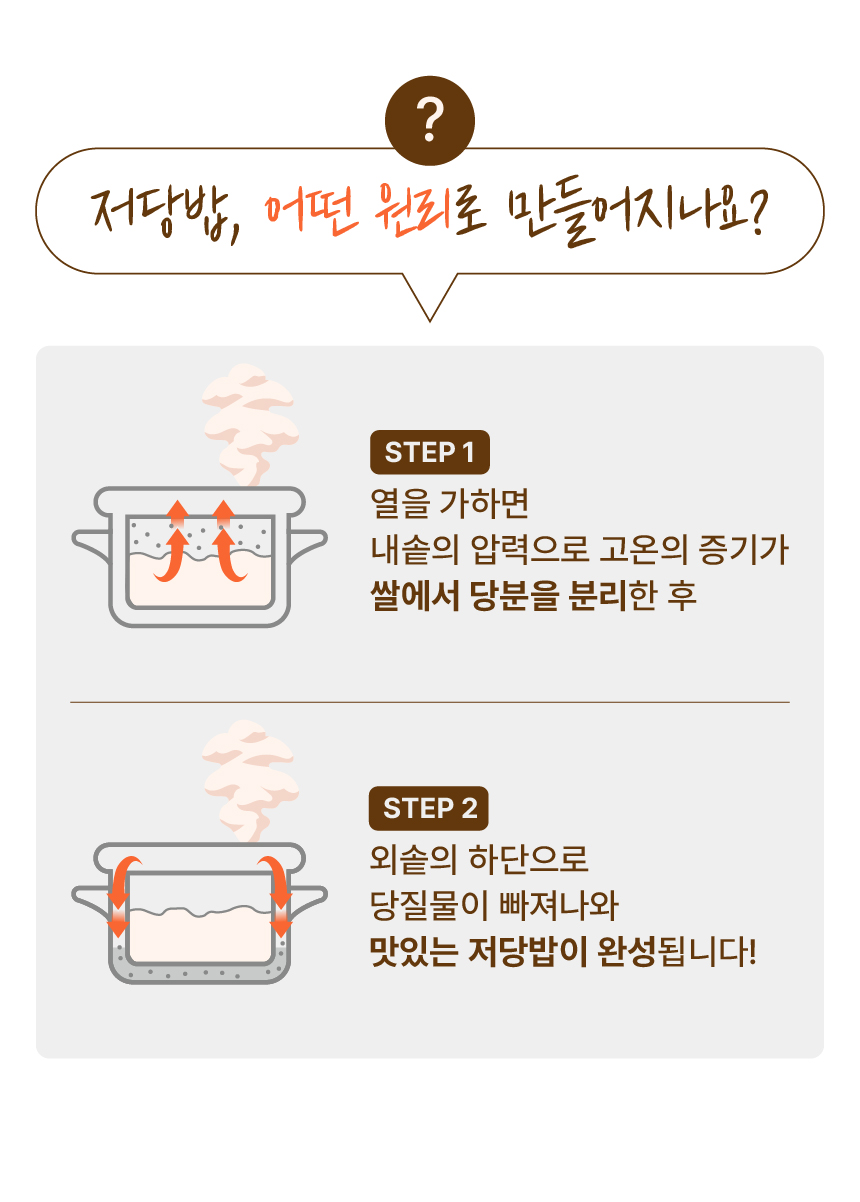 ?

저당밥, 어떤 원리로 만들어지나요?

STEP 1

열을 가하면
내솥의 압력으로 고온의 증기가
쌀에서 당분을 분리한 후

STEP 2

외솥의 하단으로
당질물이 빠져나와
맛있는 저당밥이 완성됩니다!