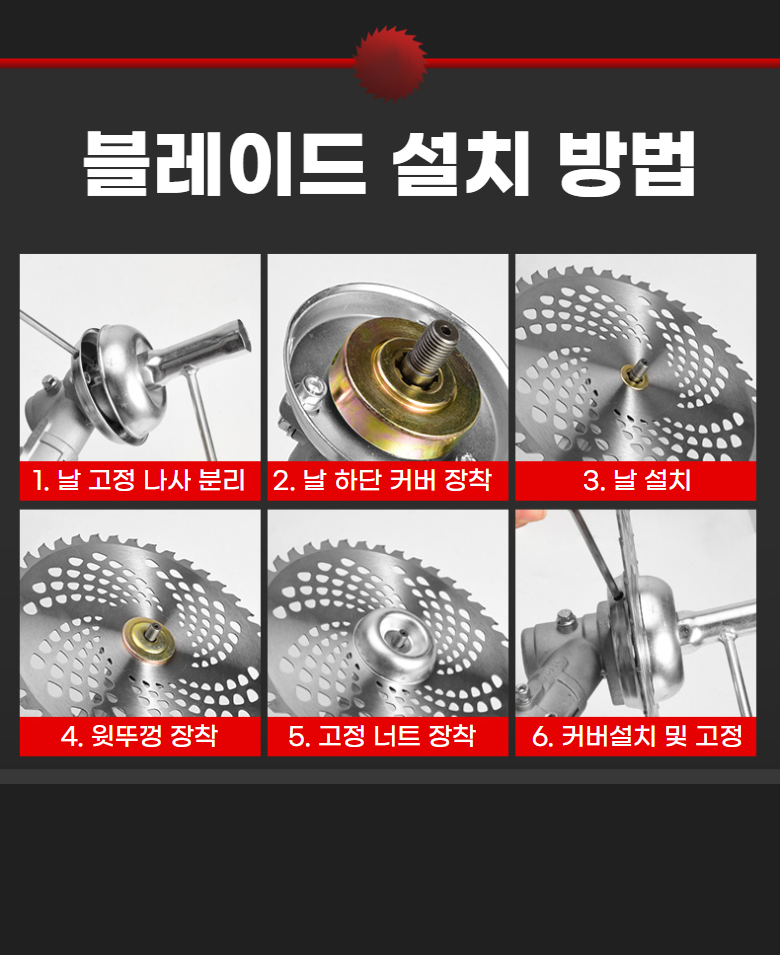 블레이드 설치 방법

1. 날 고정 나사 분리

2. 날 하단 커버 장착

3. 날 설치

4. 윗뚜껑 장착

5. 고정 너트 장착

6. 커버설치 및 고정