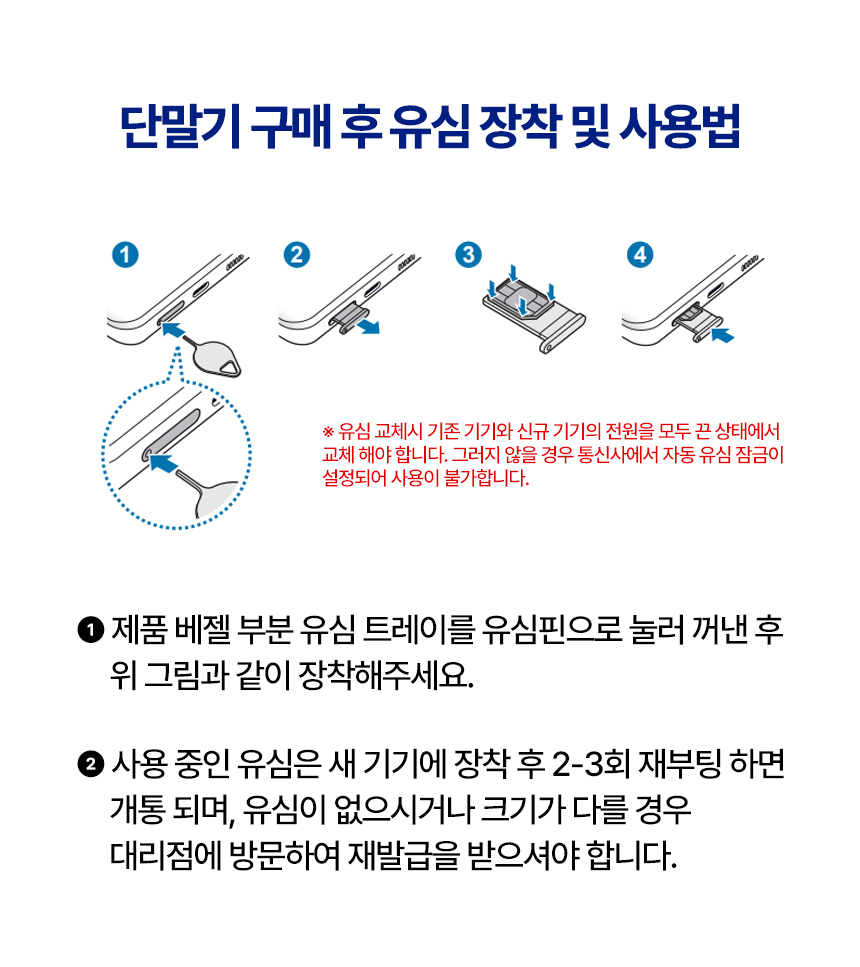 단말기 구매 후 유심 장착 및 사용법

1

2

3

4

※ 유심 교체시 기존 기기와 신규 기기의 전원을 모두 끈 상태에서 교체 해야 합니다. 그러지 않을 경우 통신사에서 자동 유심 잠금이 설정되어 사용이 불가합니다.

❶ 제품 베젤 부분 유심 트레이를 유심핀으로 눌러 꺼낸 후 위 그림과 같이 장착해주세요.

❷ 사용 중인 유심은 새 기기에 장착 후 2-3회 재부팅 하면 개통 되며, 유심이 없으시거나 크기가 다를 경우 대리점에 방문하여 재발급을 받으셔야 합니다.