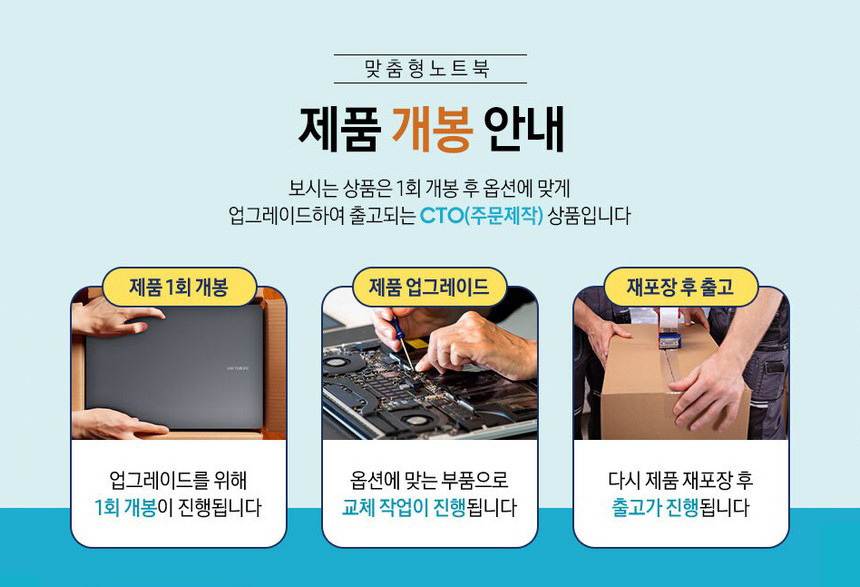 맞춤형노트북

제품 개봉 안내

보시는 상품은 1회 개봉 후 옵션에 맞게
업그레이드하여 출고되는 CTO(주문제작) 상품입니다

제품 1회 개봉

업그레이드를 위해
1회 개봉이 진행됩니다

제품 업그레이드

옵션에 맞는 부품으로
교체 작업이 진행됩니다

재포장 후 출고

다시 제품 재포장 후
출고가 진행됩니다