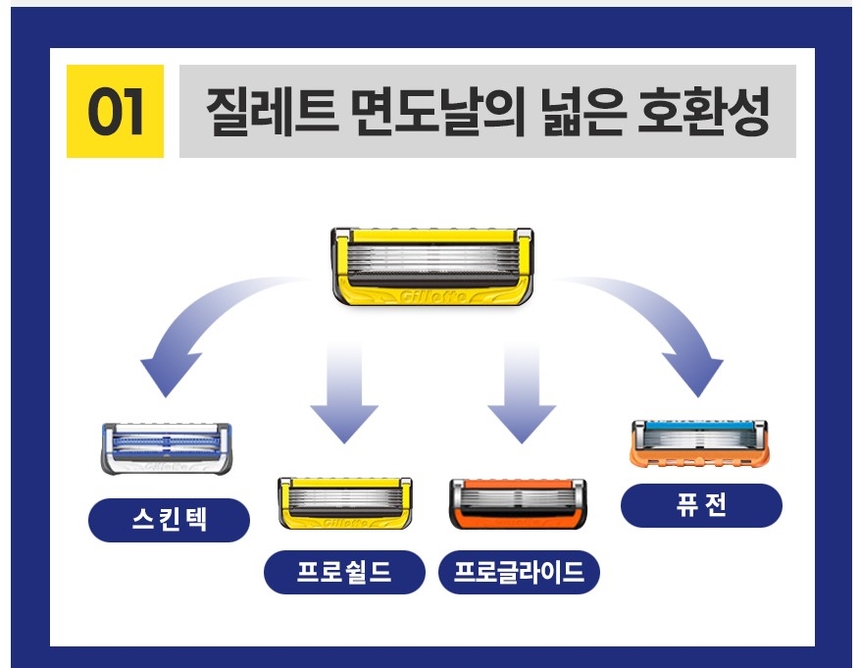 01 질레트 면도날의 넓은 호환성

Gillette

Gillette

스킨텍

Gillette

프로쉴드

프로글라이드

퓨전