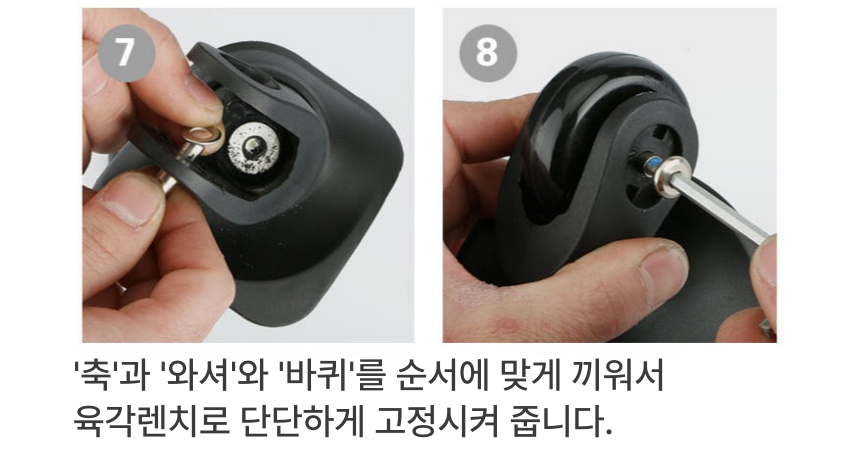 7

8

'축'과 '와셔'와 '바퀴'를 순서에 맞게 끼워서 육각렌치로 단단하게 고정시켜 줍니다.