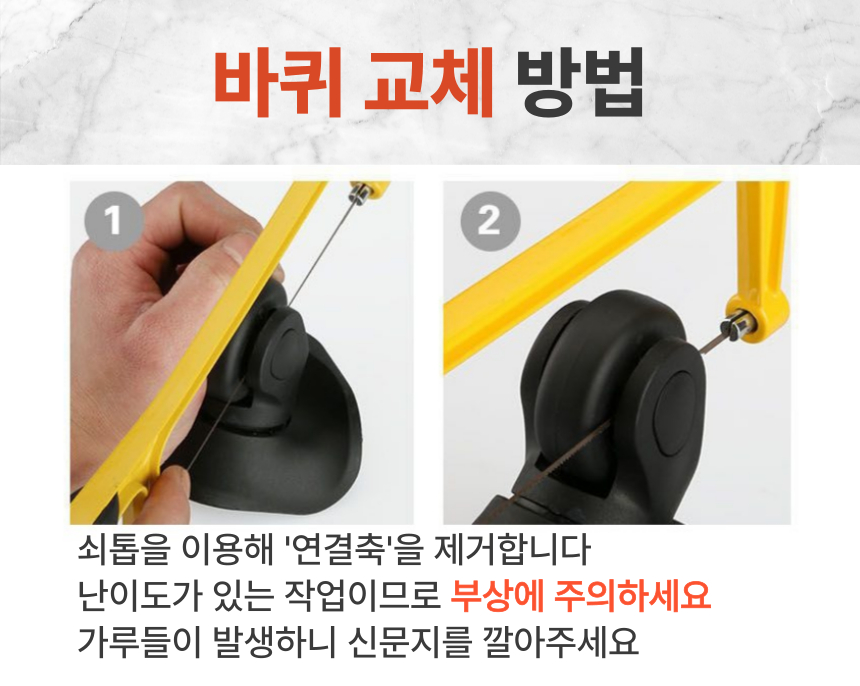 바퀴 교체 방법

1

2

쇠톱을 이용해 '연결축'을 제거합니다
난이도가 있는 작업이므로 부상에 주의하세요
가루들이 발생하니 신문지를 깔아주세요