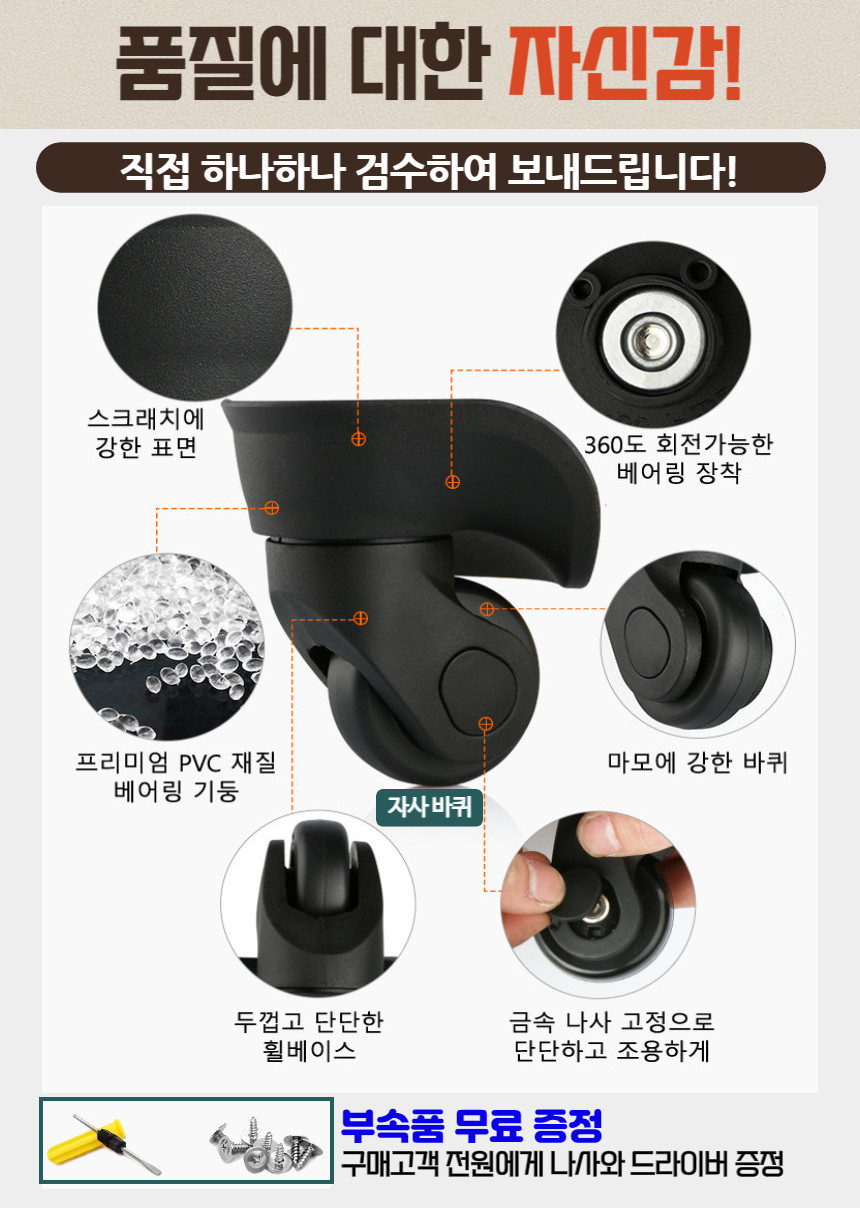 품질에 대한 자신감!

직접 하나하나 검수하여 보내드립니다!

스크래치에
강한 표면

360도 회전가능한
베어링 장착

프리미엄 PVC 재질
베어링 기둥

마모에 강한 바퀴

자사 바퀴

두껍고 단단한
휠베이스

금속 나사 고정으로
단단하고 조용하게

부속품 무료 증정
구매고객 전원에게 나사와 드라이버 증정