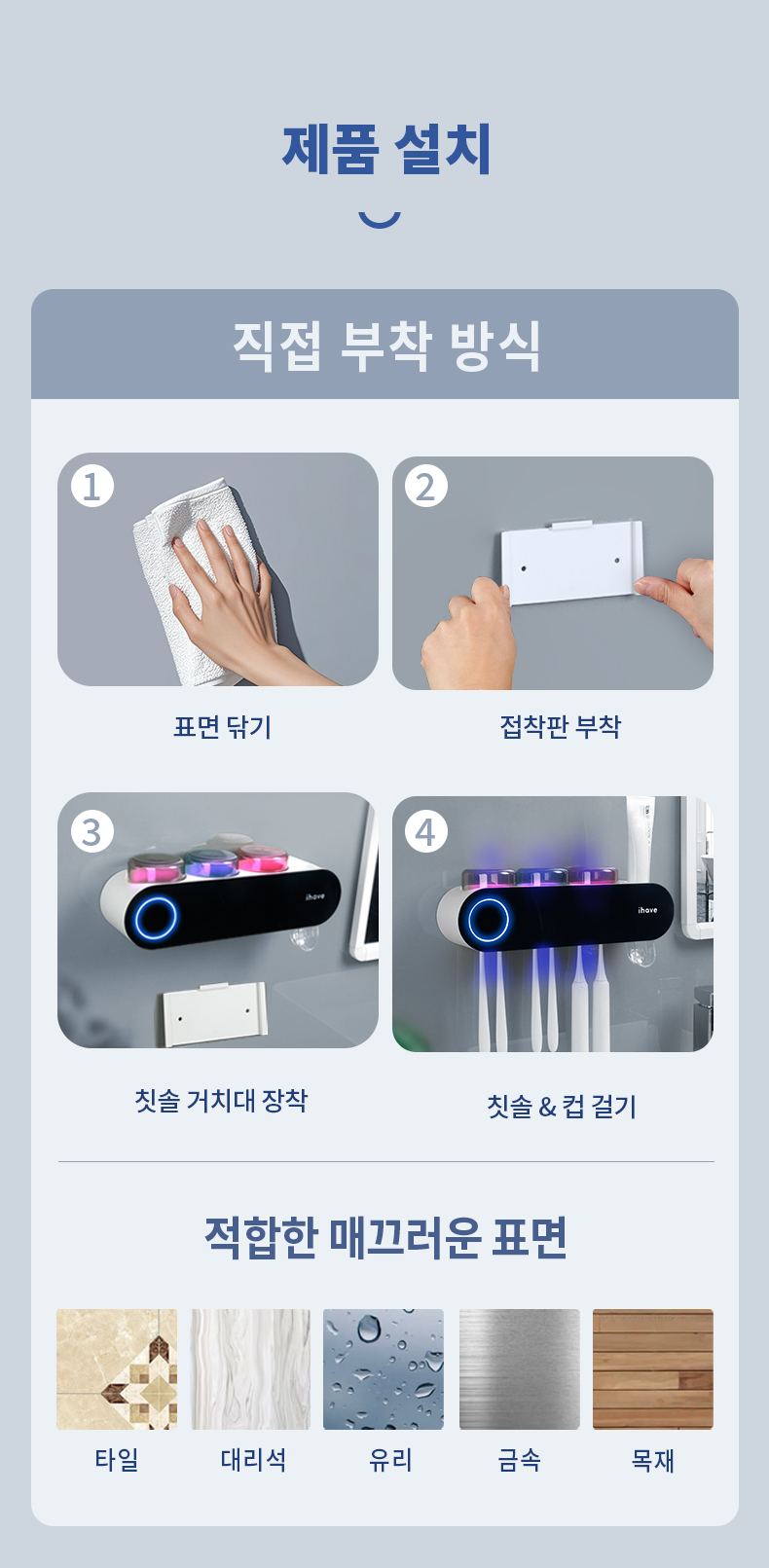 제품 설치

직접 부착 방식

1

표면 닦기

2

접착판 부착

3

ihave

칫솔 거치대 장착

4

ihave

칫솔 & 컵 걸기

적합한 매끄러운 표면

타일

대리석

유리

금속

목재