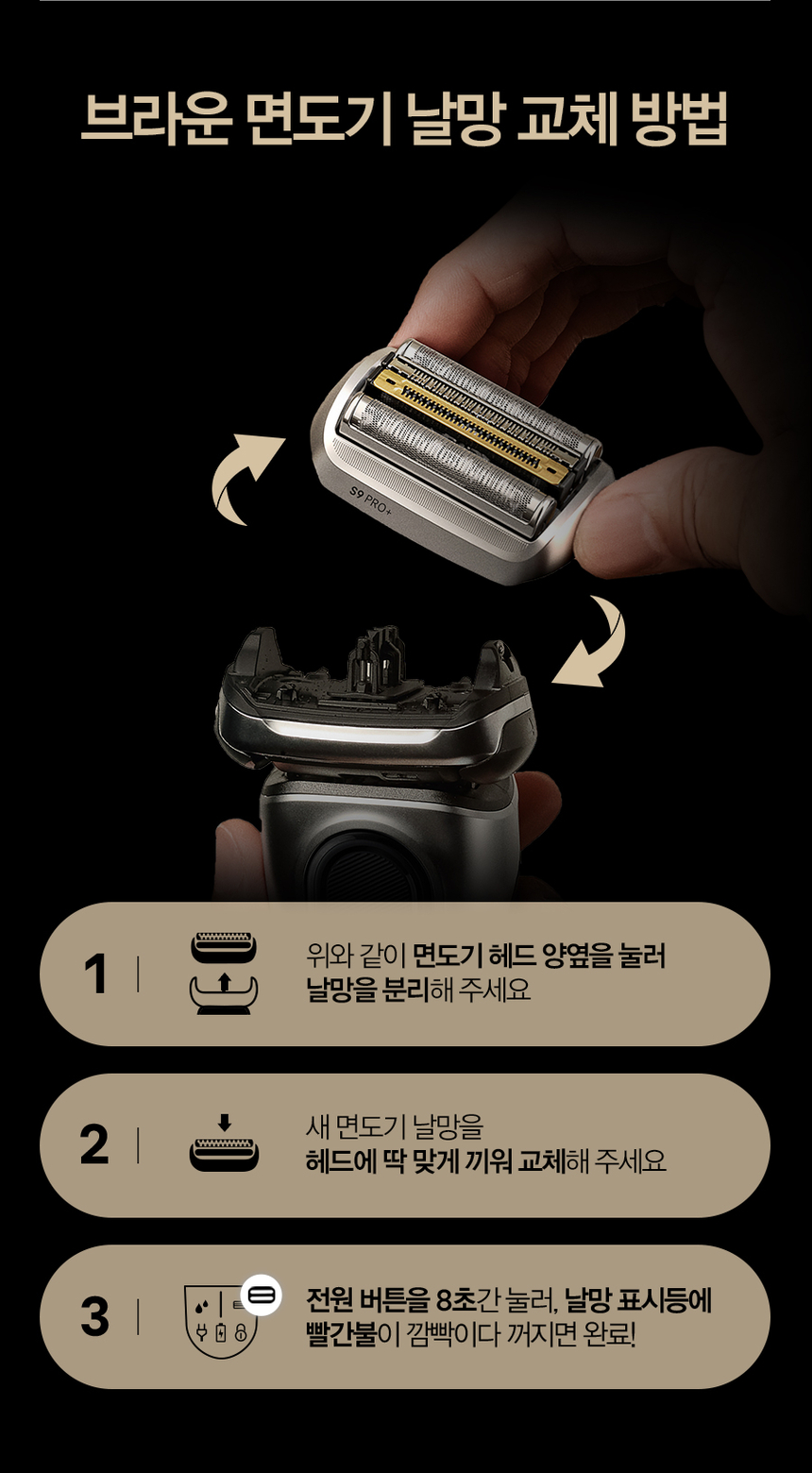 브라운 면도기 날망 교체 방법

S9 PRO+

1 | 위와 같이 면도기 헤드 양옆을 눌러 날망을 분리해 주세요

2 | 새 면도기 날망을 헤드에 딱 맞게 끼워 교체해 주세요

3 | 전원 버튼을 8초간 눌러, 날망 표시등에 빨간불이 깜빡이다 꺼지면 완료!