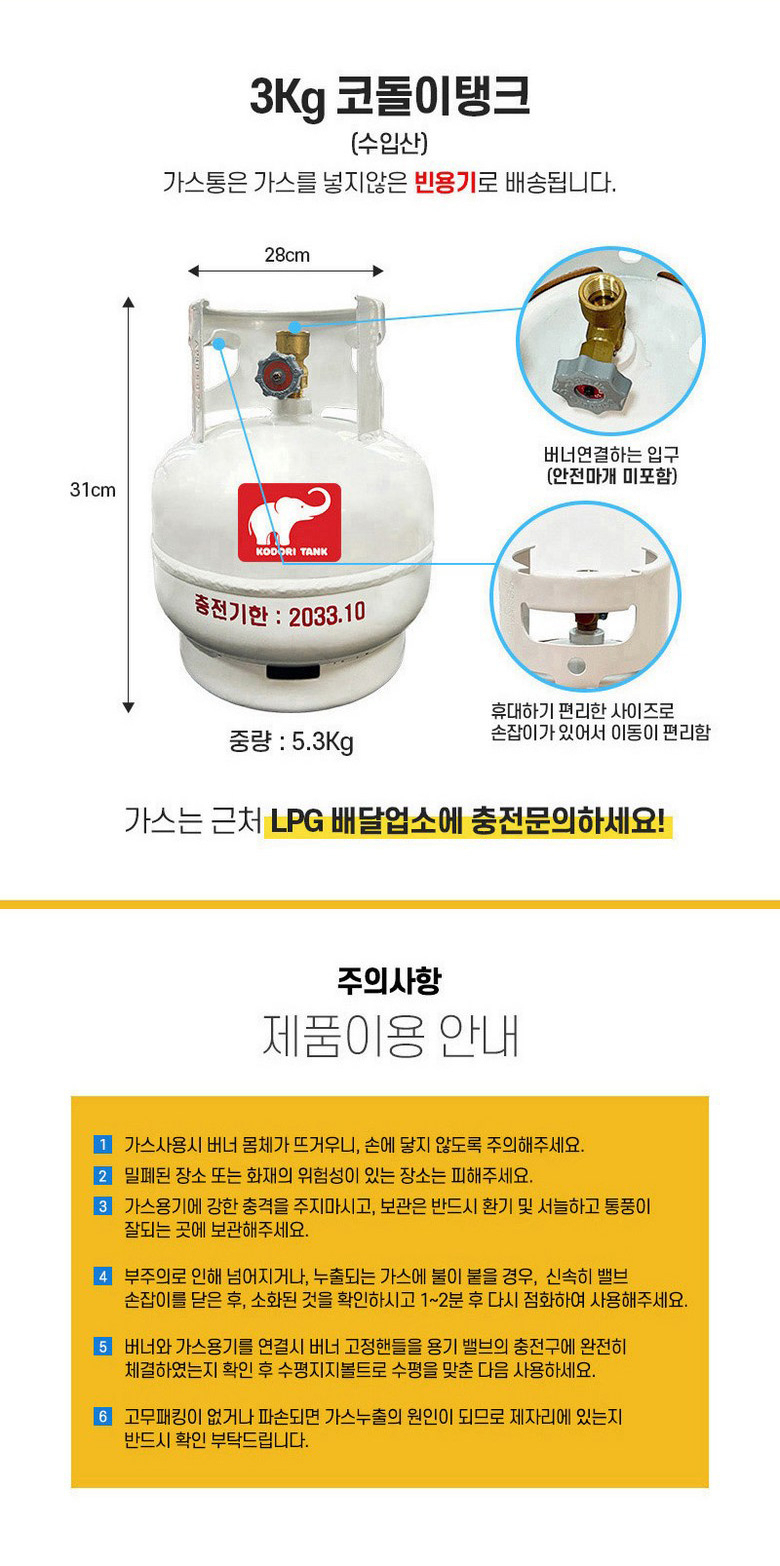 3Kg 코돌이탱크

(수입산)

가스통은 가스를 넣지않은 빈용기로 배송됩니다.

28cm

31cm

KODORI TANK

충전기한 : 2033.10

중량 : 5.3Kg

버너연결하는 입구
(안전마개 미포함)

휴대하기 편리한 사이즈로
손잡이가 있어서 이동이 편리함

가스는 근처 LPG 배달업소에 충전문의하세요!

주의사항

제품이용 안내

1 가스사용시 버너 몸체가 뜨거우니, 손에 닿지 않도록 주의해주세요.

2 밀폐된 장소 또는 화재의 위험성이 있는 장소는 피해주세요.

3 가스용기에 강한 충격을 주지마시고, 보관은 반드시 환기 및 서늘하고 통풍이 잘되는 곳에 보관해주세요.

4 부주의로 인해 넘어지거나, 누출되는 가스에 불이 붙을 경우, 신속히 밸브 손잡이를 닫은 후, 소화된 것을 확인하시고 1~2분 후 다시 점화하여 사용해주세요.

5 버너와 가스용기를 연결시 버너 고정핸들을 용기 밸브의 충전구에 완전히 체결하였는지 확인 후 수평지지볼트로 수평을 맞춘 다음 사용하세요.

6 고무패킹이 없거나 파손되면 가스누출의 원인이 되므로 제자리에 있는지 반드시 확인 부탁드립니다.