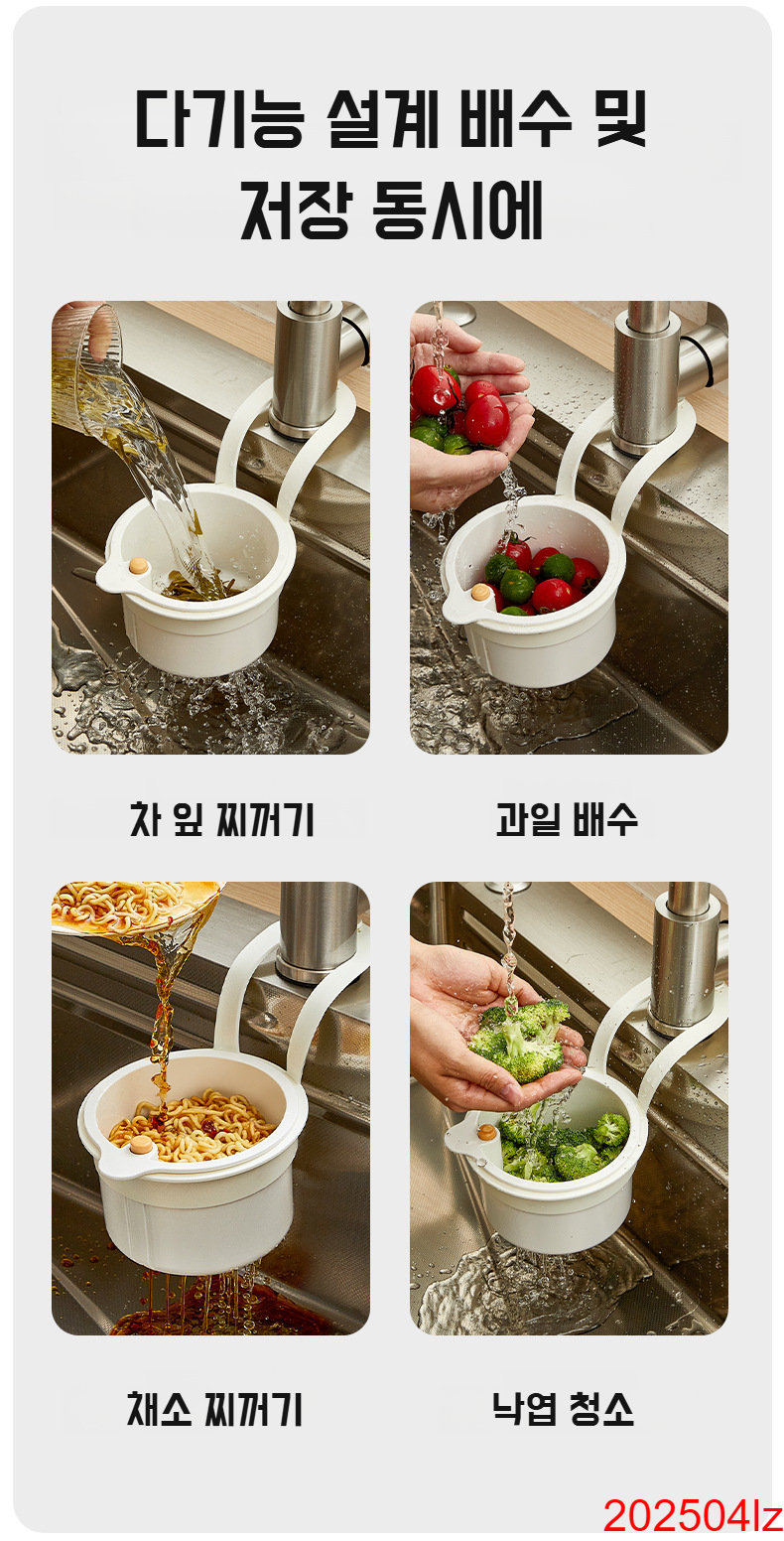 다기능 설계 배수 및
저장 동시에

차 잎 찌꺼기

과일 배수

채소 찌꺼기

낙엽 청소

202504lz