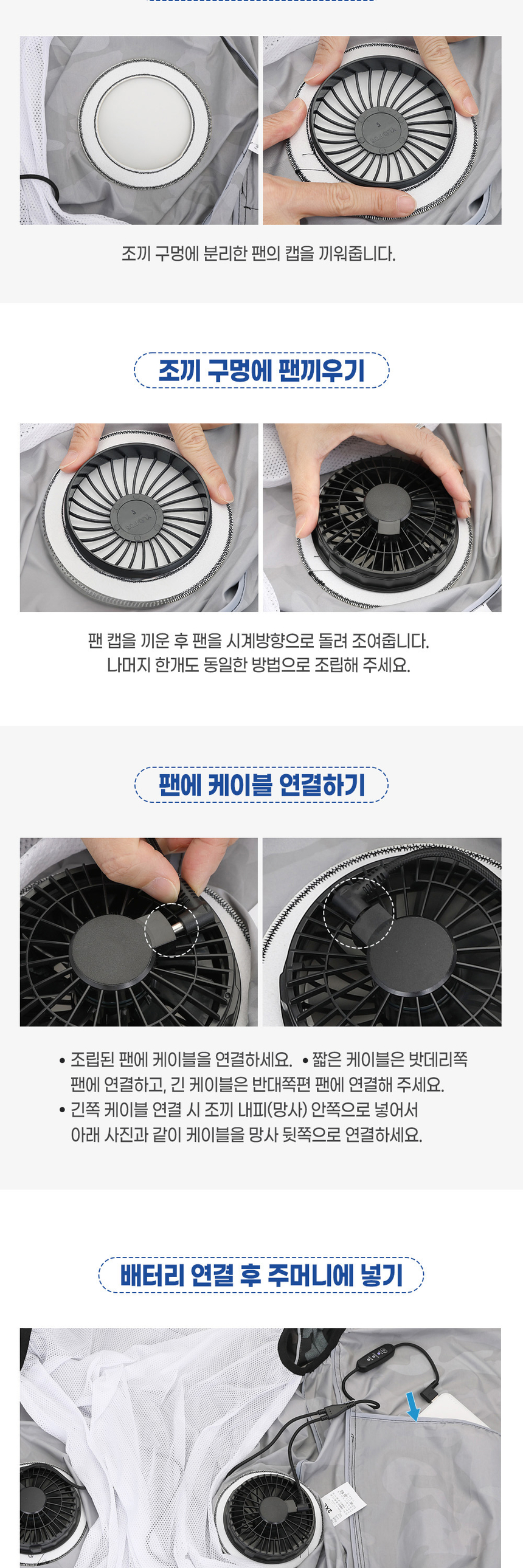 조끼 구멍에 분리한 팬의 캡을 끼워줍니다.

조끼 구멍에 팬끼우기

팬 캡을 끼운 후 팬을 시계방향으로 돌려 조여줍니다.
나머지 한개도 동일한 방법으로 조립해 주세요.

팬에 케이블 연결하기

• 조립된 팬에 케이블을 연결하세요. • 짧은 케이블은 밧데리쪽 팬에 연결하고, 긴 케이블은 반대쪽편 팬에 연결해 주세요.
• 긴쪽 케이블 연결 시 조끼 내피(망사) 안쪽으로 넣어서 아래 사진과 같이 케이블을 망사 뒷쪽으로 연결하세요.

배터리 연결 후 주머니에 넣기