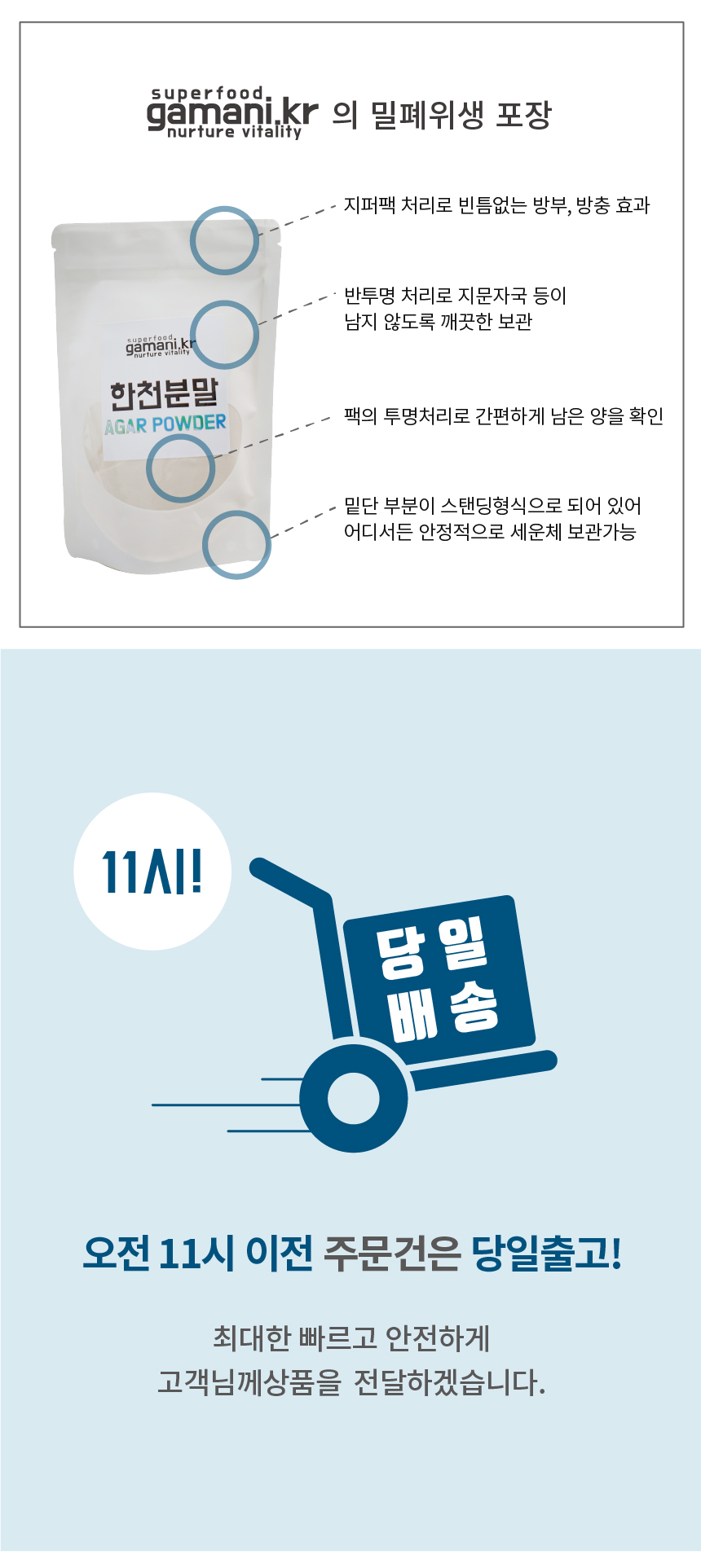 superfood gamani.kr nurture vitality 의 밀폐위생 포장

지퍼팩 처리로 빈틈없는 방부, 방충 효과

반투명 처리로 지문자국 등이 남지 않도록 깨끗한 보관

팩의 투명처리로 간편하게 남은 양을 확인

밑단 부분이 스탠딩형식으로 되어 있어 어디서든 안정적으로 세운체 보관가능

superfood gamani.kr nurture vitality

한천분말

AGAR POWDER

11시!

당일 배송

오전 11시 이전 주문건은 당일출고!

최대한 빠르고 안전하게
고객님께상품을 전달하겠습니다.