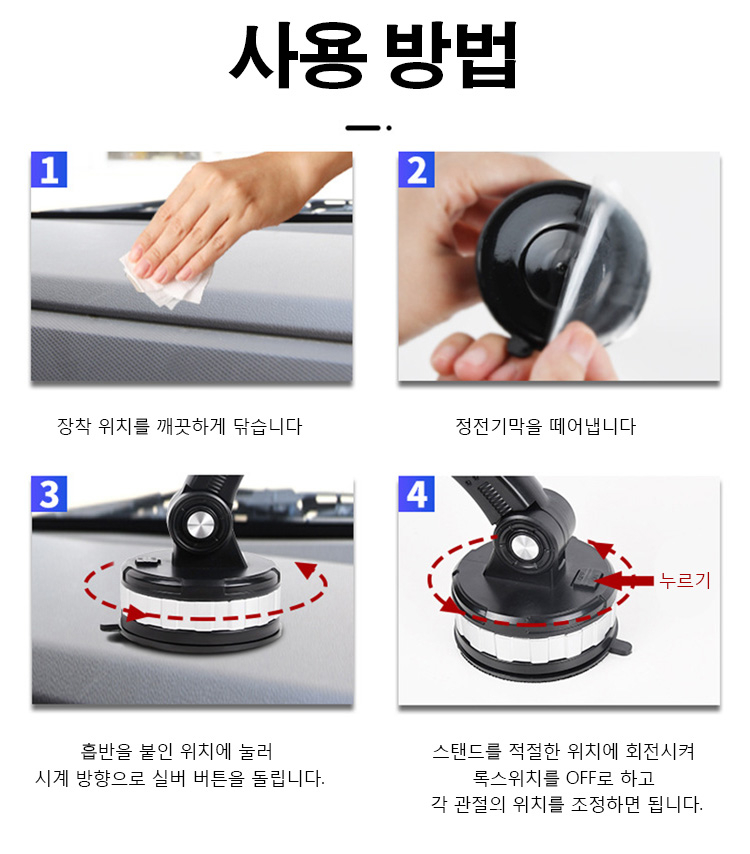 사용 방법

1

장착 위치를 깨끗하게 닦습니다

2

정전기막을 떼어냅니다

3

흡반을 붙인 위치에 눌러
시계 방향으로 실버 버튼을 돌립니다.

4

누르기

스탠드를 적절한 위치에 회전시켜
록스위치를 OFF로 하고
각 관절의 위치를 조정하면 됩니다.