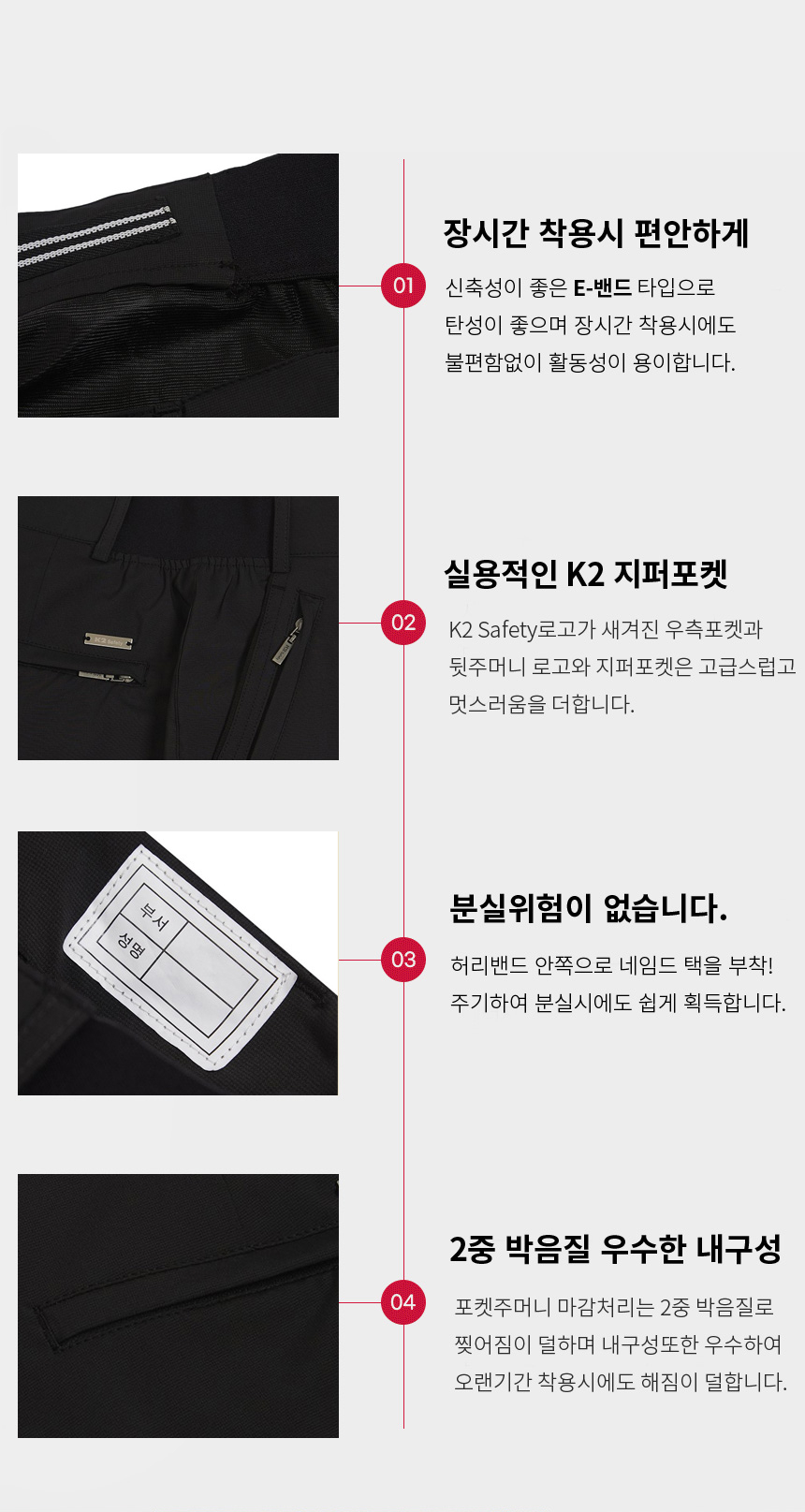 01

장시간 착용시 편안하게

신축성이 좋은 E-밴드 타입으로 탄성이 좋으며 장시간 착용시에도 불편함없이 활동성이 용이합니다.

02

실용적인 K2 지퍼포켓

K2 Safety로고가 새겨진 우측포켓과 뒷주머니 로고와 지퍼포켓은 고급스럽고 멋스러움을 더합니다.

부서

성명

03

분실위험이 없습니다.

허리밴드 안쪽으로 네임드 택을 부착! 주기하여 분실시에도 쉽게 획득합니다.

04

2중 박음질 우수한 내구성

포켓주머니 마감처리는 2중 박음질로 찢어짐이 덜하며 내구성또한 우수하여 오랜기간 착용시에도 해짐이 덜합니다.