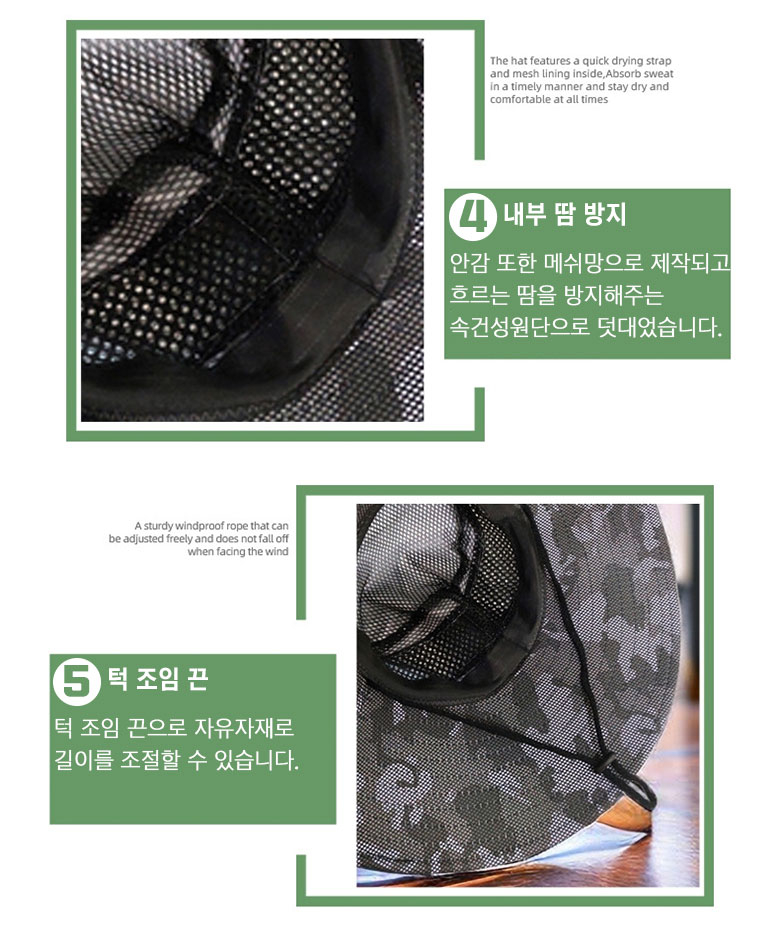 The hat features a quick drying strap and mesh lining inside,Absorb sweat in a timely manner and stay dry and comfortable at all times

4 내부 땀 방지

안감 또한 메쉬망으로 제작되고 흐르는 땀을 방지해주는 속건성원단으로 덧대었습니다.

A sturdy windproof rope that can be adjusted freely and does not fall off when facing the wind

5 턱 조임 끈

턱 조임 끈으로 자유자재로 길이를 조절할 수 있습니다.