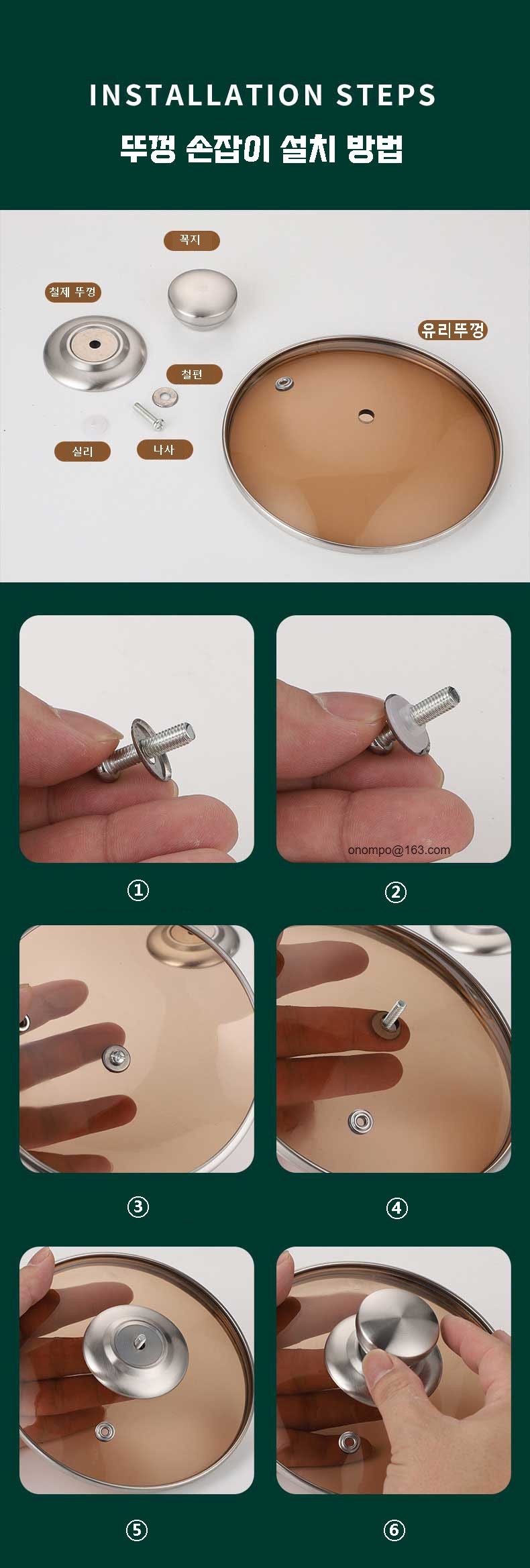 INSTALLATION STEPS
뚜껑 손잡이 설치 방법

꼭지
철제 뚜껑
유리뚜껑
철편
실리
나사

onompo@163.com

①
②
③
④
⑤
⑥