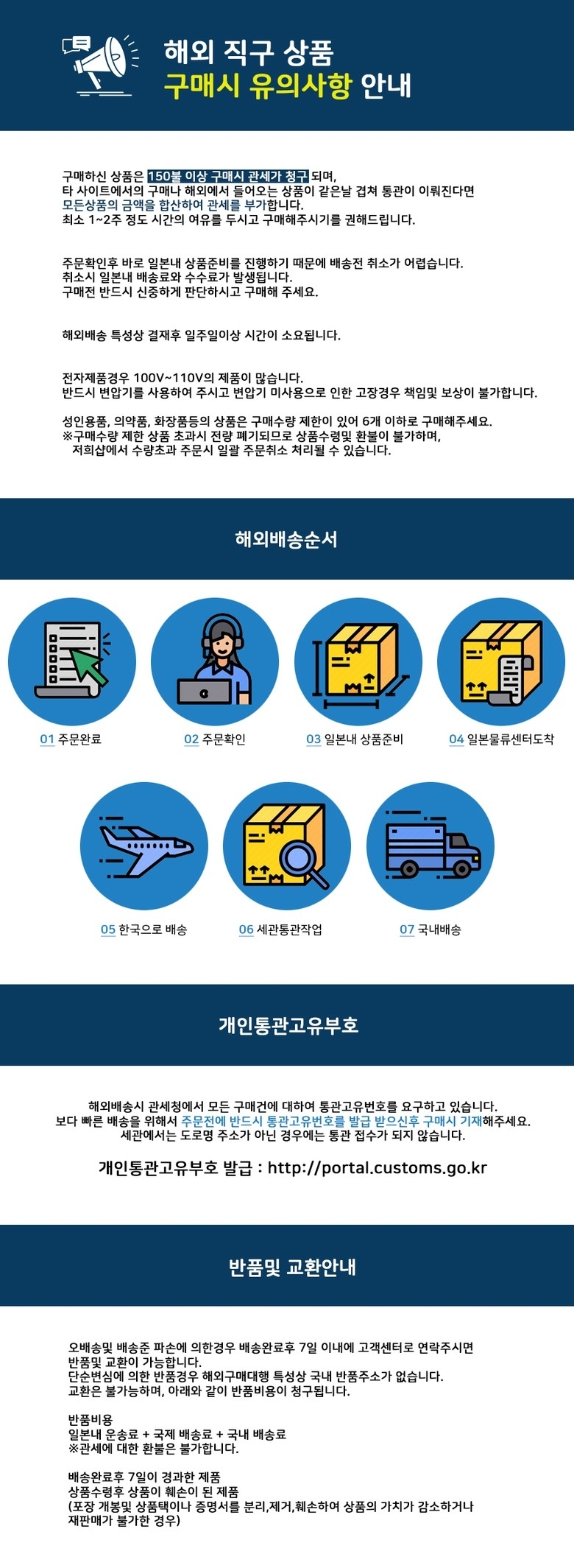 해외 직구 상품
구매시 유의사항 안내

구매하신 상품은 150불 이상 구매시 관세가 청구 되며,
타 사이트에서의 구매나 해외에서 들어오는 상품이 같은날 겹쳐 통관이 이뤄진다면
모든상품의 금액을 합산하여 관세를 부가합니다.
최소 1~2주 정도 시간의 여유를 두시고 구매해주시기를 권해드립니다.

주문확인후 바로 일본내 상품준비를 진행하기 때문에 배송전 취소가 어렵습니다.
취소시 일본내 배송료와 수수료가 발생됩니다.
구매전 반드시 신중하게 판단하시고 구매해 주세요.

해외배송 특성상 결재후 일주일이상 시간이 소요됩니다.

전자제품경우 100V~110V의 제품이 많습니다.
반드시 변압기를 사용하여 주시고 변압기 미사용으로 인한 고장경우 책임및 보상이 불가합니다.

성인용품, 의약품, 화장품등의 상품은 구매수량 제한이 있어 6개 이하로 구매해주세요.
※구매수량 제한 상품 초과시 전량 폐기되므로 상품수령및 환불이 불가하며,
저희샵에서 수량초과 주문시 일괄 주문취소 처리될 수 있습니다.

해외배송순서

01 주문완료
02 주문확인
03 일본내 상품준비
04 일본물류센터도착
05 한국으로 배송
06 세관통관작업
07 국내배송

개인통관고유부호

해외배송시 관세청에서 모든 구매건에 대하여 통관고유번호를 요구하고 있습니다.
보다 빠른 배송을 위해서 주문전에 반드시 통관고유번호를 발급 받으신후 구매시 기재해주세요.
세관에서는 도로명 주소가 아닌 경우에는 통관 접수가 되지 않습니다.

개인통관고유부호 발급 : http://portal.customs.go.kr

반품및 교환안내

오배송및 배송준 파손에 의한경우 배송완료후 7일 이내에 고객센터로 연락주시면
반품및 교환이 가능합니다.
단순변심에 의한 반품경우 해외구매대행 특성상 국내 반품주소가 없습니다.
교환은 불가능하며, 아래와 같이 반품비용이 청구됩니다.

반품비용
일본내 운송료 + 국제 배송료 + 국내 배송료
※관세에 대한 환불은 불가합니다.

배송완료후 7일이 경과한 제품
상품수령후 상품이 훼손이 된 제품
(포장 개봉및 상품택이나 증명서를 분리,제거,훼손하여 상품의 가치가 감소하거나
재판매가 불가한 경우)