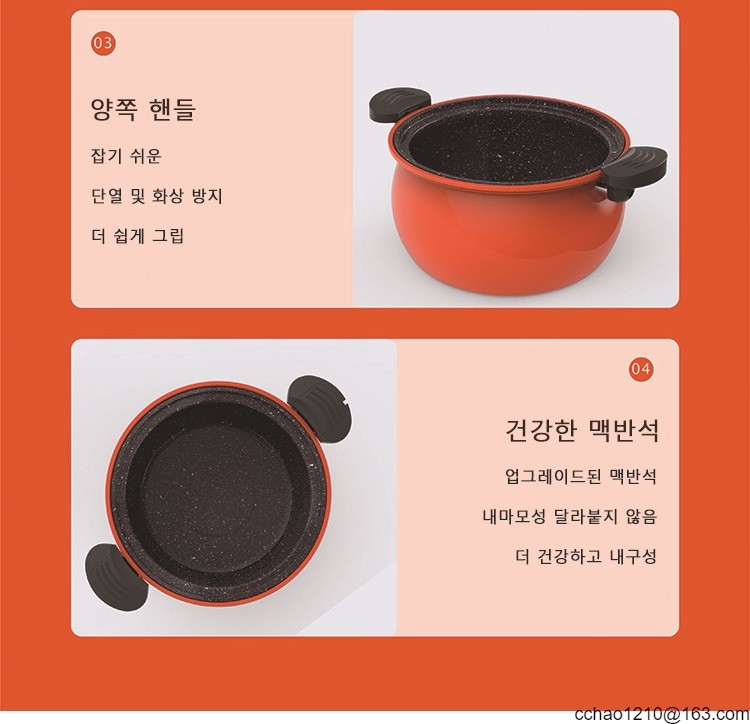 03

양쪽 핸들

잡기 쉬운

단열 및 화상 방지

더 쉽게 그립

04

건강한 맥반석

업그레이드된 맥반석

내마모성 달라붙지 않음

더 건강하고 내구성

cchao1210@163.com