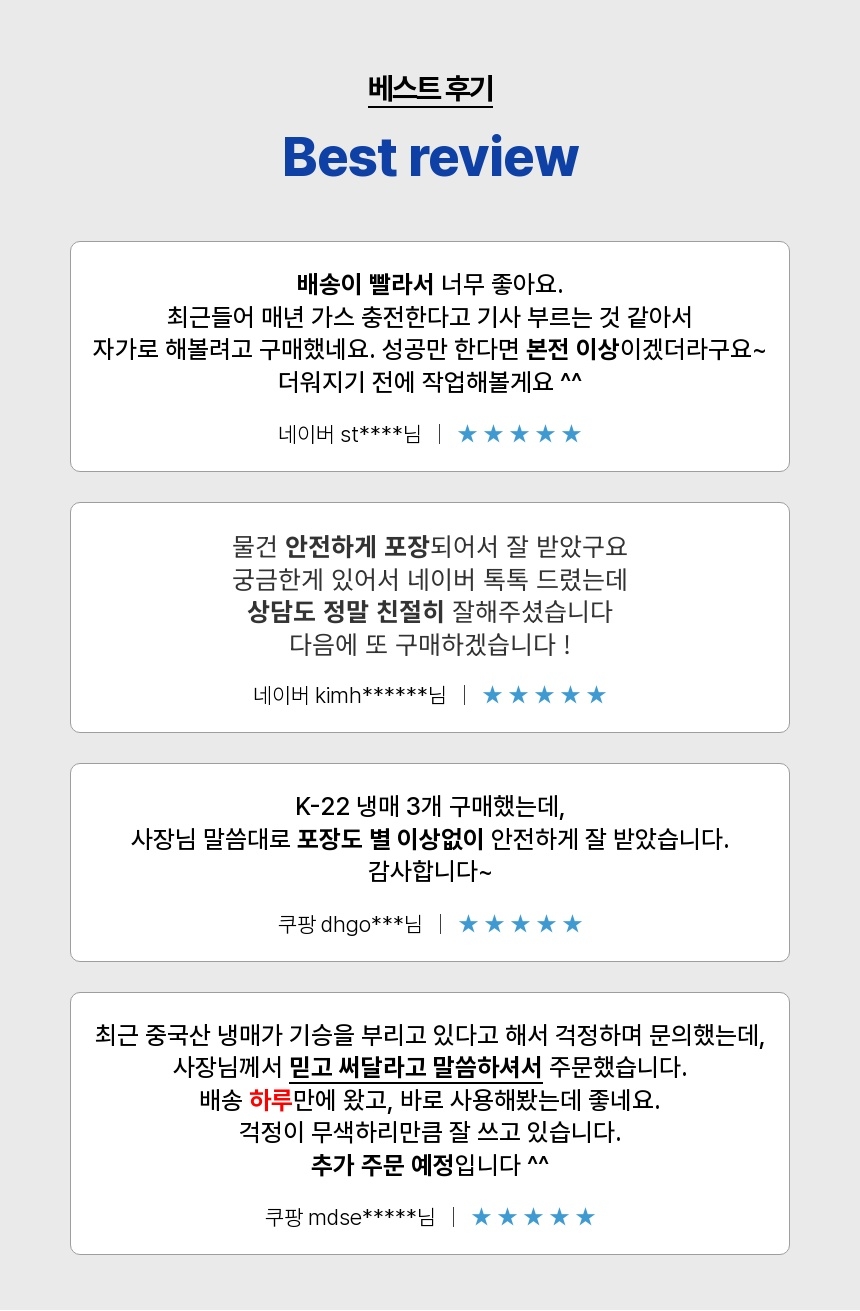 베스트 후기

Best review

배송이 빨라서 너무 좋아요.
최근들어 매년 가스 충전한다고 기사 부르는 것 같아서
자가로 해볼려고 구매했네요. 성공만 한다면 본전 이상이겠더라구요~
더워지기 전에 작업해볼게요 ^^

네이버 st****님 | ★★★★★

물건 안전하게 포장되어서 잘 받았구요
궁금한게 있어서 네이버 톡톡 드렸는데
상담도 정말 친절히 잘해주셨습니다
다음에 또 구매하겠습니다 !

네이버 kimh******님 | ★★★★★

K-22 냉매 3개 구매했는데,
사장님 말씀대로 포장도 별 이상없이 안전하게 잘 받았습니다.
감사합니다~

쿠팡 dhgo***님 | ★★★★★

최근 중국산 냉매가 기승을 부리고 있다고 해서 걱정하며 문의했는데,
사장님께서 믿고 써달라고 말씀하셔서 주문했습니다.
배송 하루만에 왔고, 바로 사용해봤는데 좋네요.
걱정이 무색하리만큼 잘 쓰고 있습니다.
추가 주문 예정입니다 ^^

쿠팡 mdse*****님 | ★★★★★