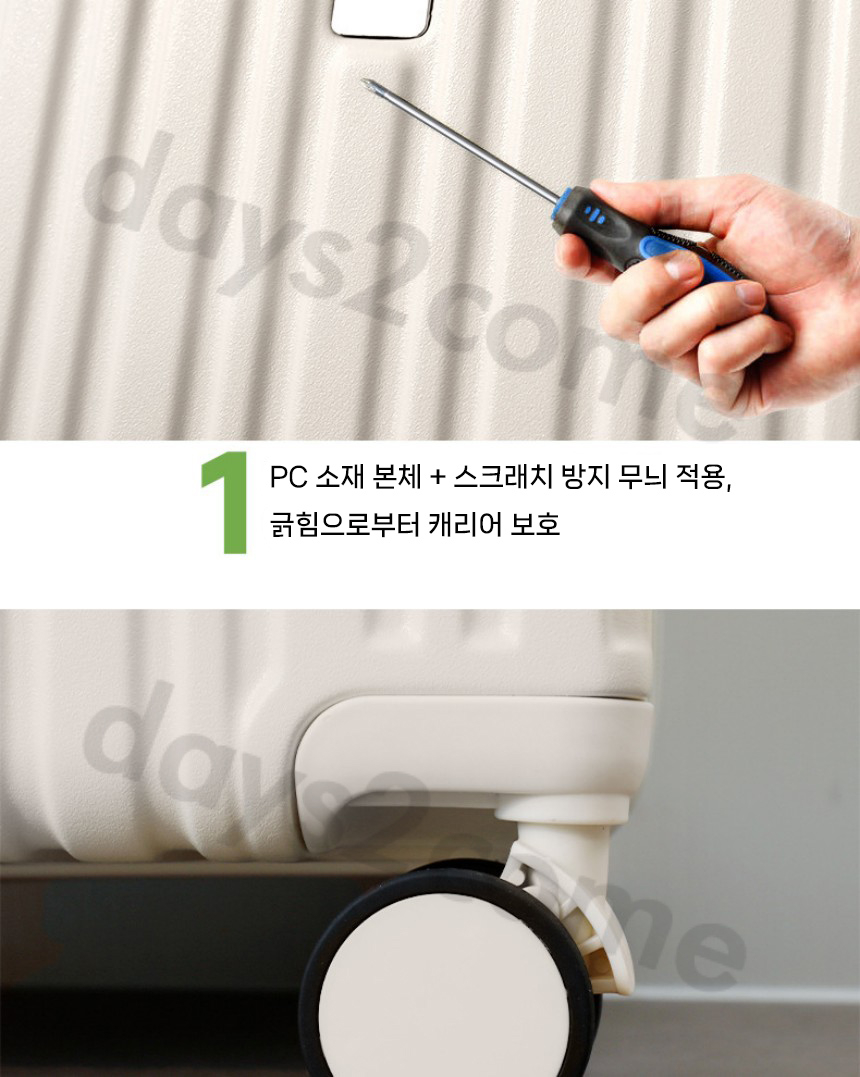 days2come

1 PC 소재 본체 + 스크래치 방지 무늬 적용, 긁힘으로부터 캐리어 보호

days2come