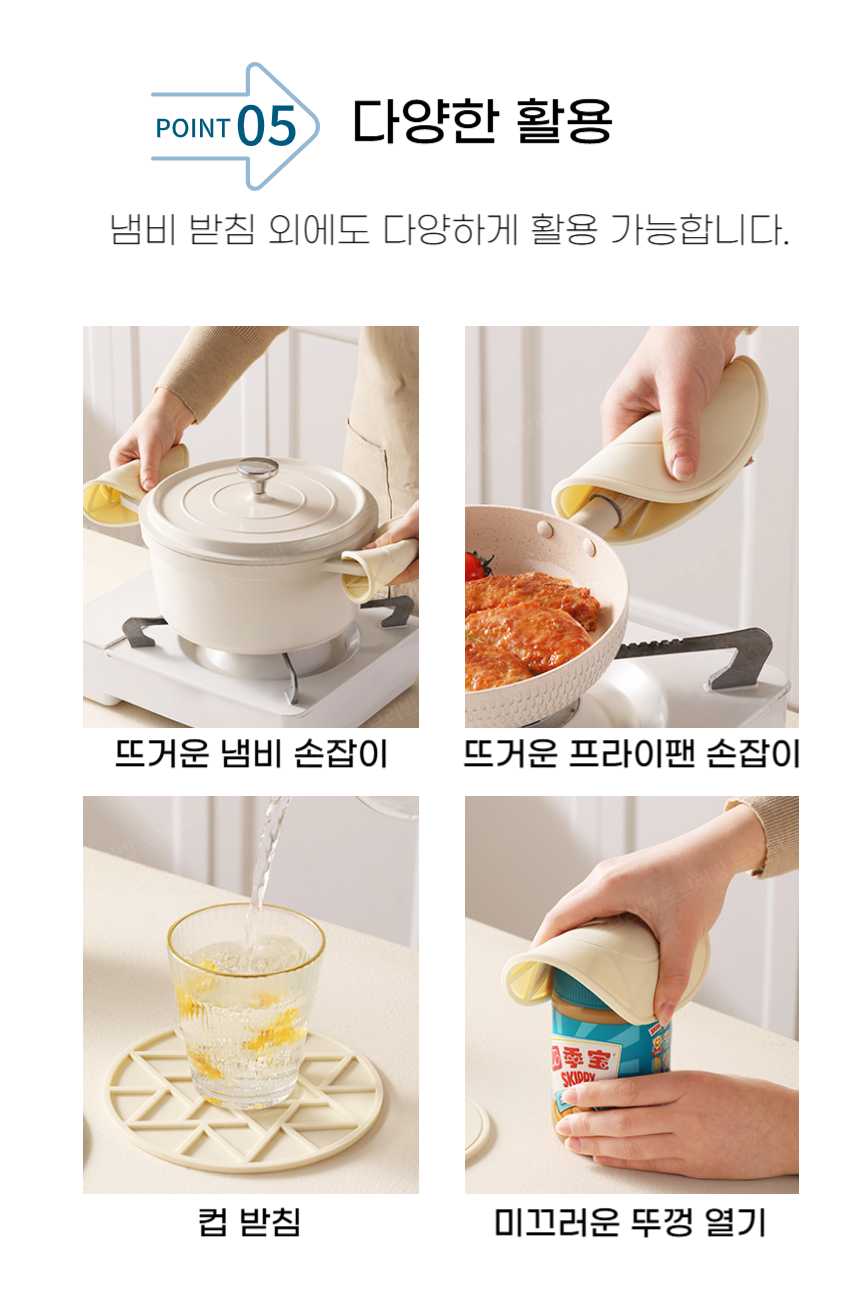 POINT 05 다양한 활용

냄비 받침 외에도 다양하게 활용 가능합니다.

뜨거운 냄비 손잡이

뜨거운 프라이팬 손잡이

컵 받침

四季宝
SKIPPY

미끄러운 뚜껑 열기