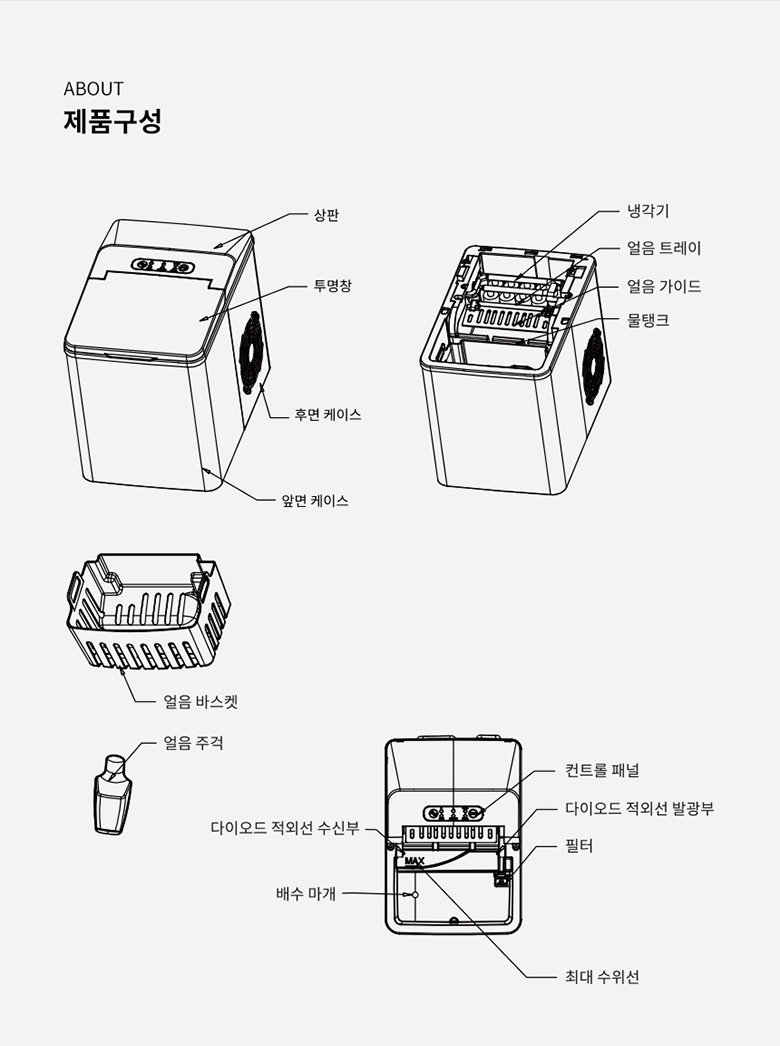 ABOUT
제품구성

상판
투명창
후면 케이스
앞면 케이스

냉각기
얼음 트레이
얼음 가이드
물탱크

얼음 바스켓

얼음 주걱

컨트롤 패널
다이오드 적외선 발광부
필터
다이오드 적외선 수신부
MAX
배수 마개
최대 수위선