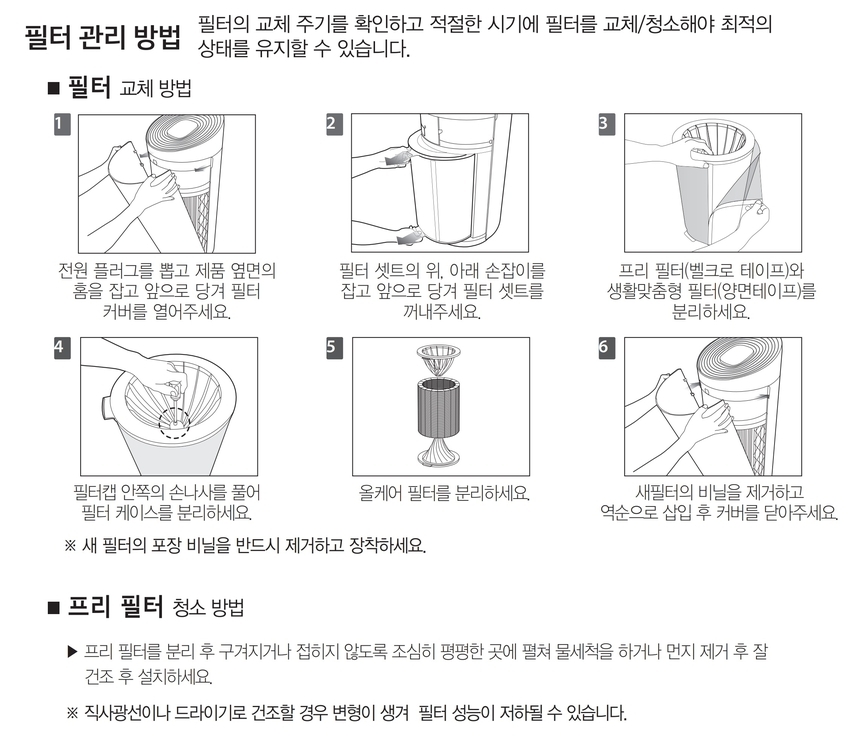 필터 관리 방법 필터의 교체 주기를 확인하고 적절한 시기에 필터를 교체/청소해야 최적의 상태를 유지할 수 있습니다.

■ 필터 교체 방법

1
전원 플러그를 뽑고 제품 옆면의 홈을 잡고 앞으로 당겨 필터 커버를 열어주세요.

2
필터 셋트의 위, 아래 손잡이를 잡고 앞으로 당겨 필터 셋트를 꺼내주세요.

3
프리 필터(벨크로 테이프)와 생활맞춤형 필터(양면테이프)를 분리하세요.

4
필터캡 안쪽의 손나사를 풀어 필터 케이스를 분리하세요.

5
올케어 필터를 분리하세요.

6
새필터의 비닐을 제거하고 역순으로 삽입 후 커버를 닫아주세요.

※ 새 필터의 포장 비닐을 반드시 제거하고 장착하세요.

■ 프리 필터 청소 방법

▶ 프리 필터를 분리 후 구겨지거나 접히지 않도록 조심히 평평한 곳에 펼쳐 물세척을 하거나 먼지 제거 후 잘 건조 후 설치하세요.

※ 직사광선이나 드라이기로 건조할 경우 변형이 생겨 필터 성능이 저하될 수 있습니다.