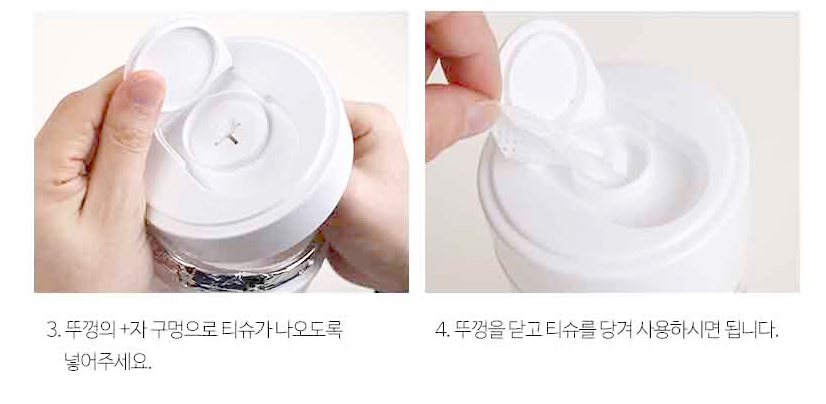 3. 뚜껑의 +자 구멍으로 티슈가 나오도록 넣어주세요.

4. 뚜껑을 닫고 티슈를 당겨 사용하시면 됩니다.