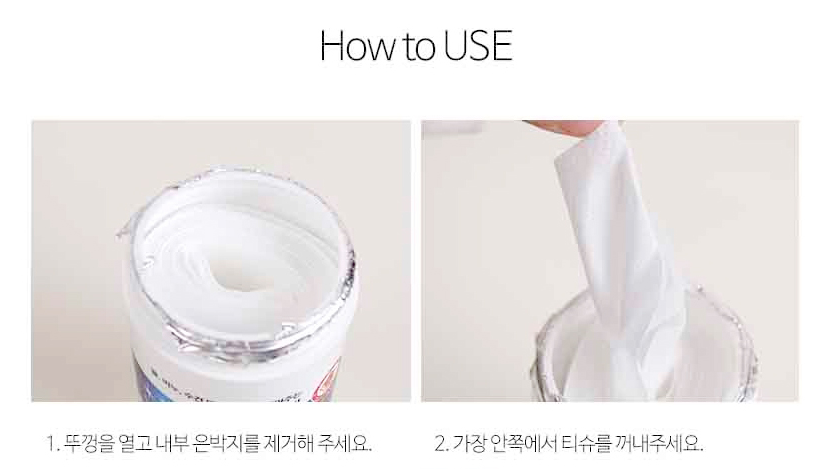 How to USE

1. 뚜껑을 열고 내부 은박지를 제거해 주세요.

2. 가장 안쪽에서 티슈를 꺼내주세요.