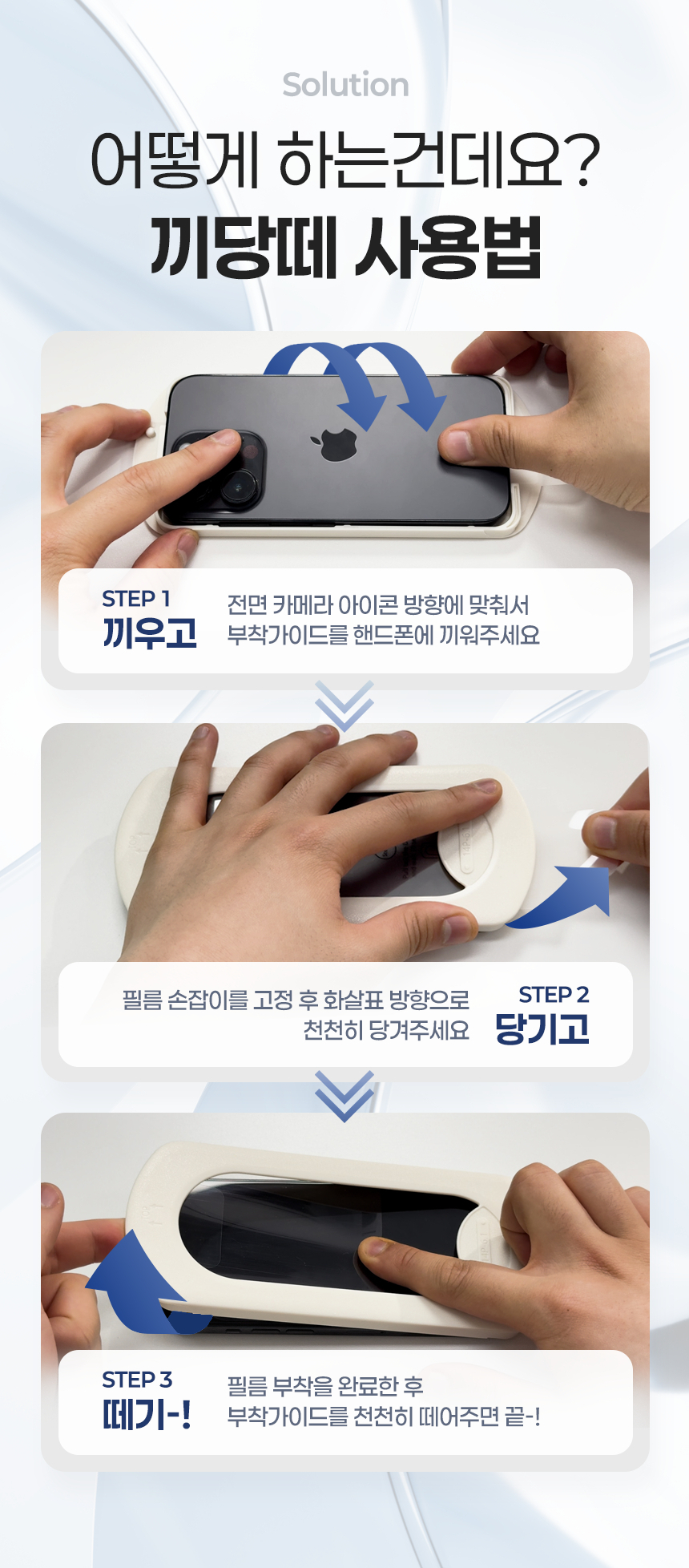 Solution

어떻게 하는건데요?

끼당떼 사용법

STEP 1
끼우고

전면 카메라 아이콘 방향에 맞춰서
부착가이드를 핸드폰에 끼워주세요

필름 손잡이를 고정 후 화살표 방향으로
천천히 당겨주세요

STEP 2
당기고

STEP 3
떼기-!

필름 부착을 완료한 후
부착가이드를 천천히 떼어주면 끝-!