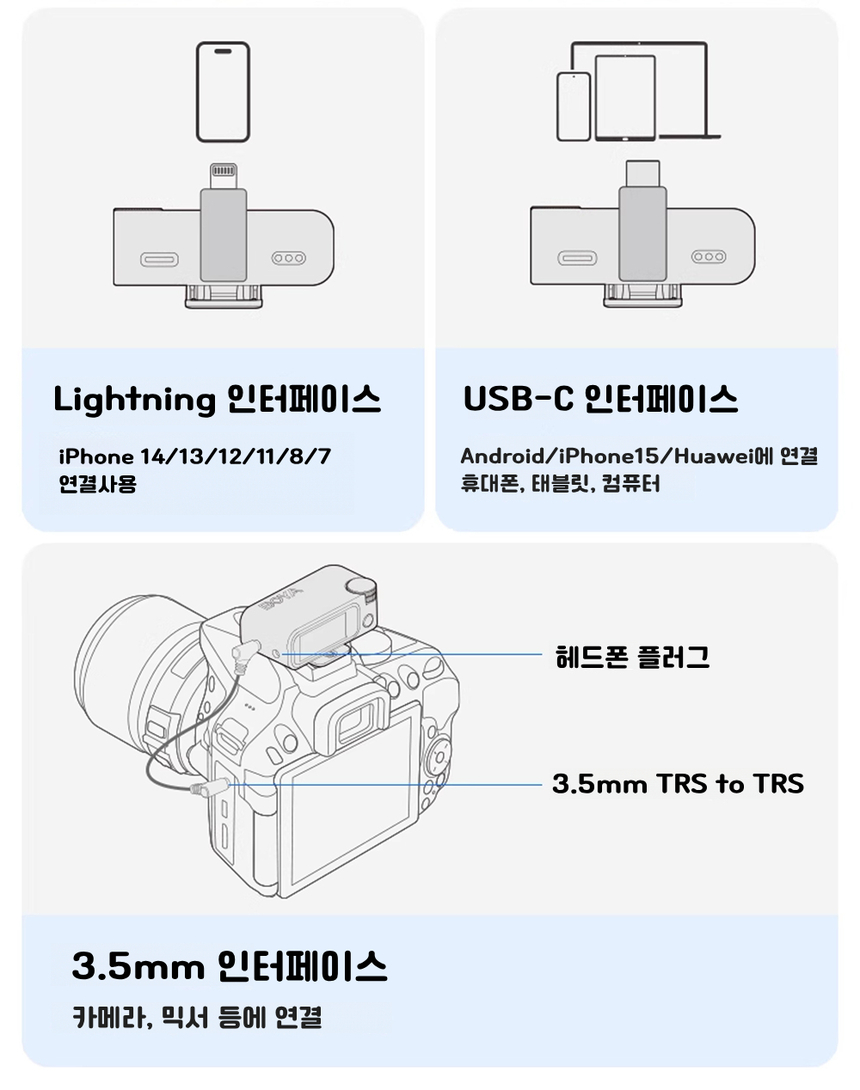 Lightning 인터페이스

iPhone 14/13/12/11/8/7
연결사용

USB-C 인터페이스

Android/iPhone15/Huawei에 연결
휴대폰, 태블릿, 컴퓨터

BOYA

헤드폰 플러그

3.5mm TRS to TRS

3.5mm 인터페이스

카메라, 믹서 등에 연결